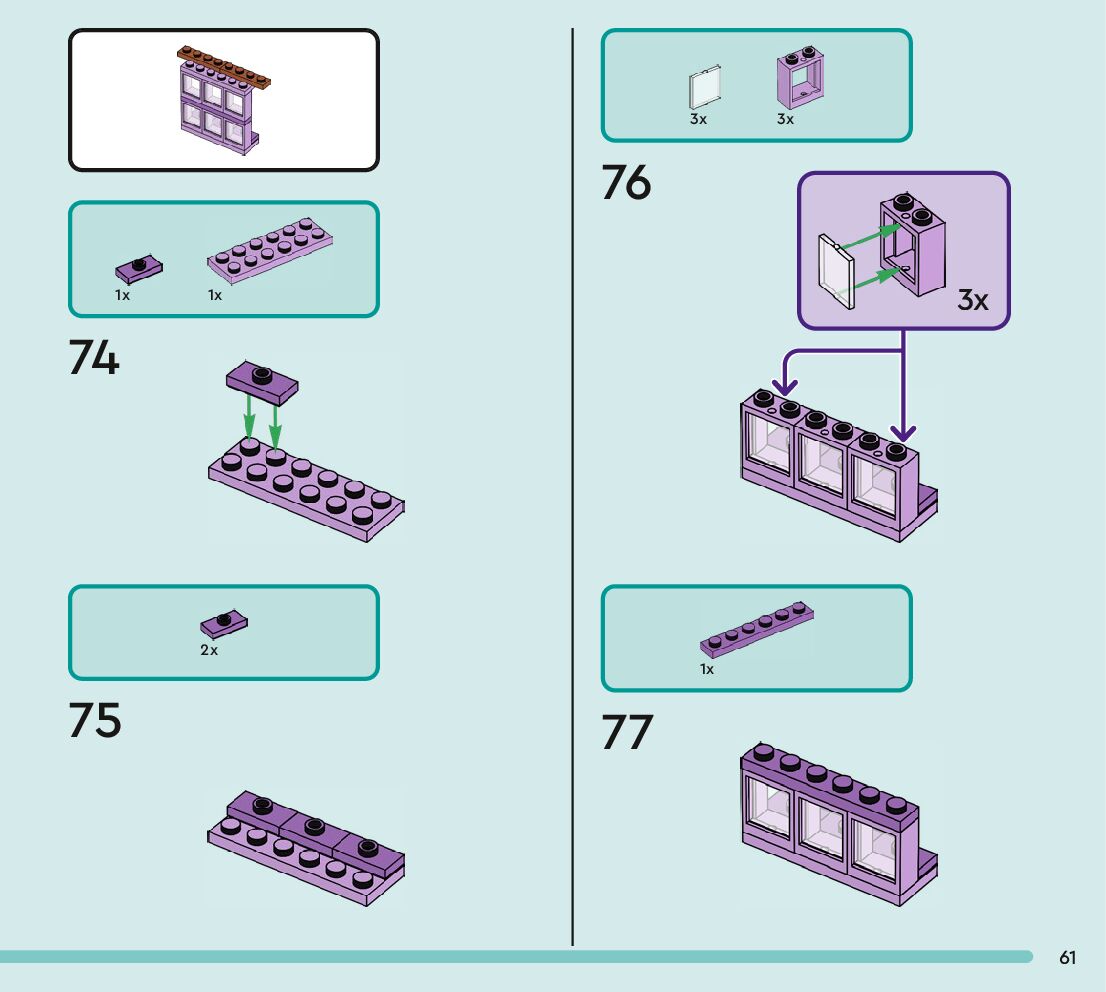 1x 1x

74

2x

75

3x 3x

76

3x

1x

77

61