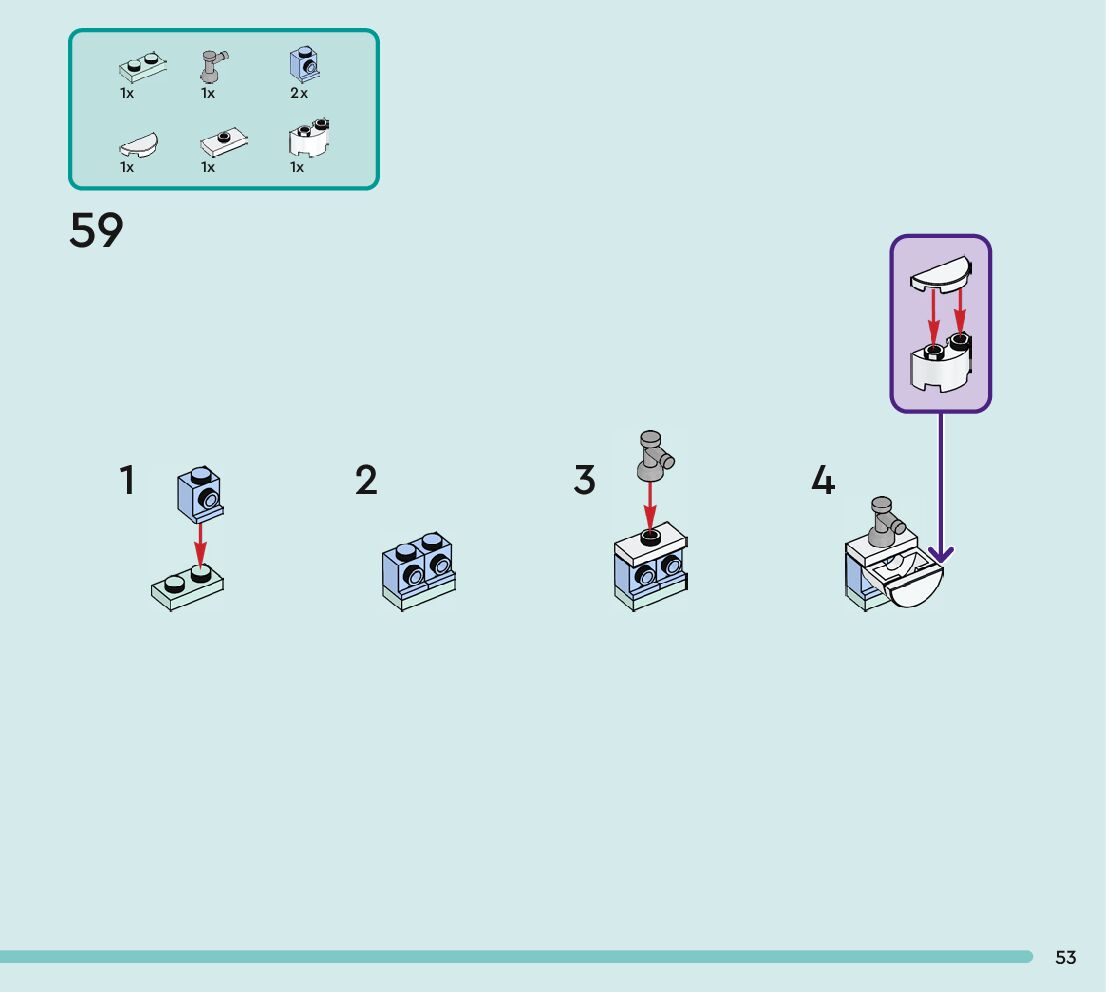 1x 1x 2x

1x 1x 1x

59

1

2

3

4

53