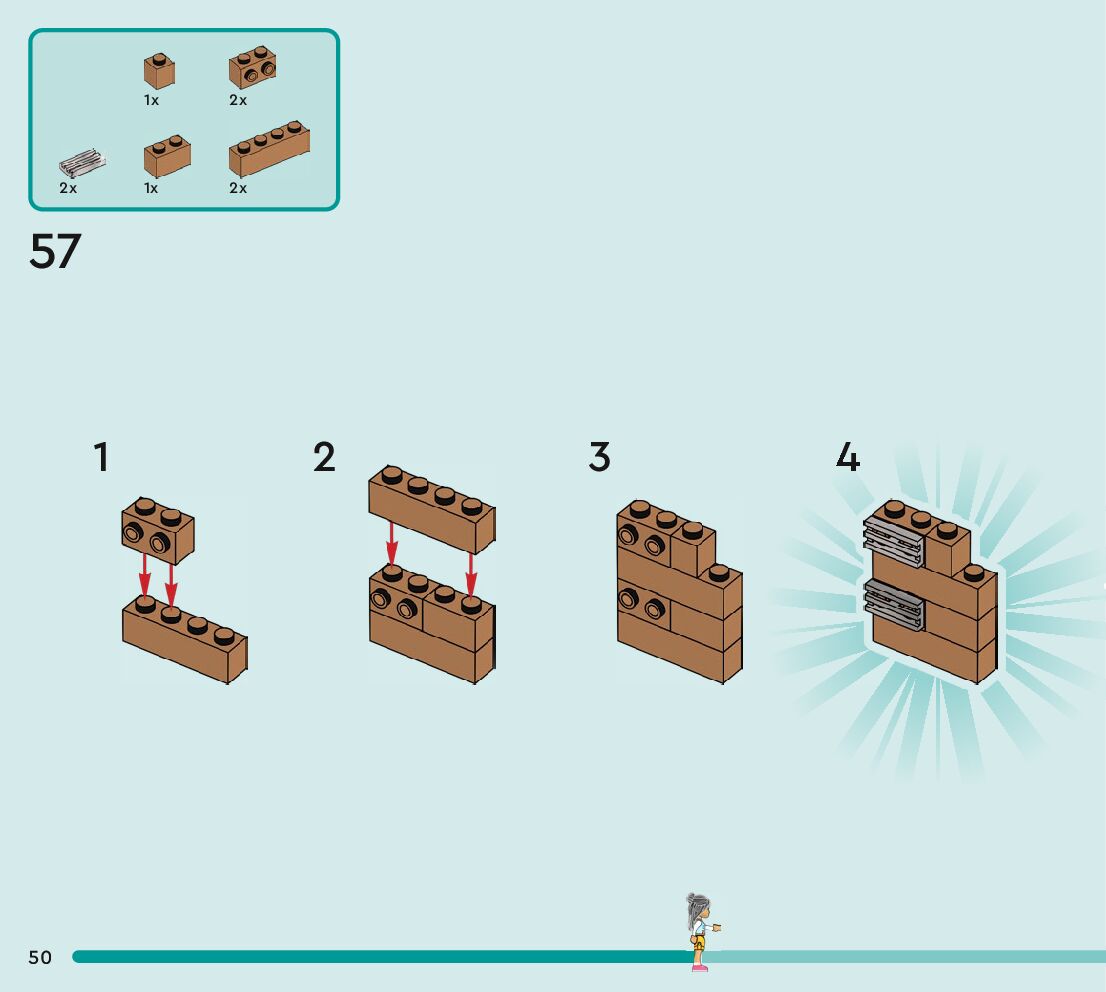 1x 2x

2x 1x 2x

57

1

2

3

4

50