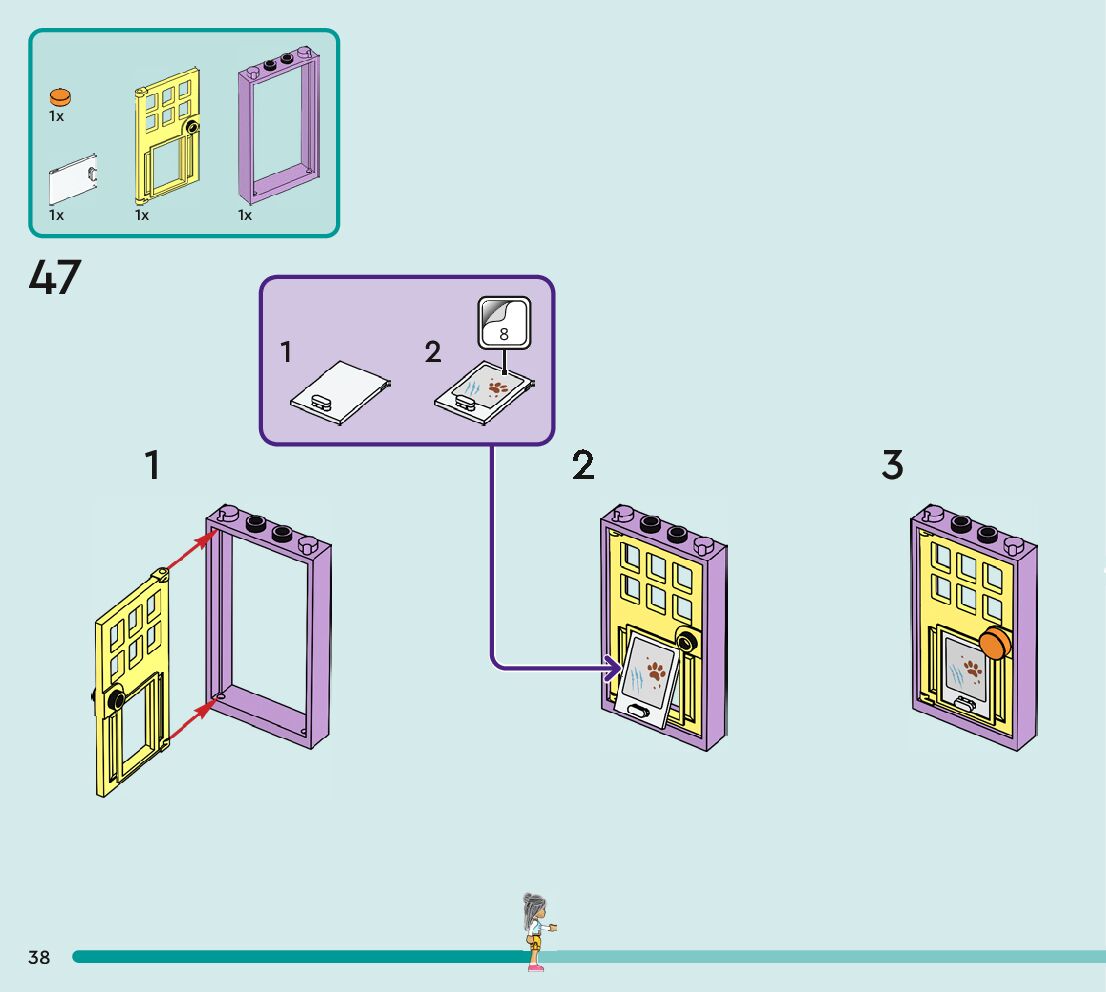 1x

1x

1x

1x

47

1

2

8

1

2

3

38