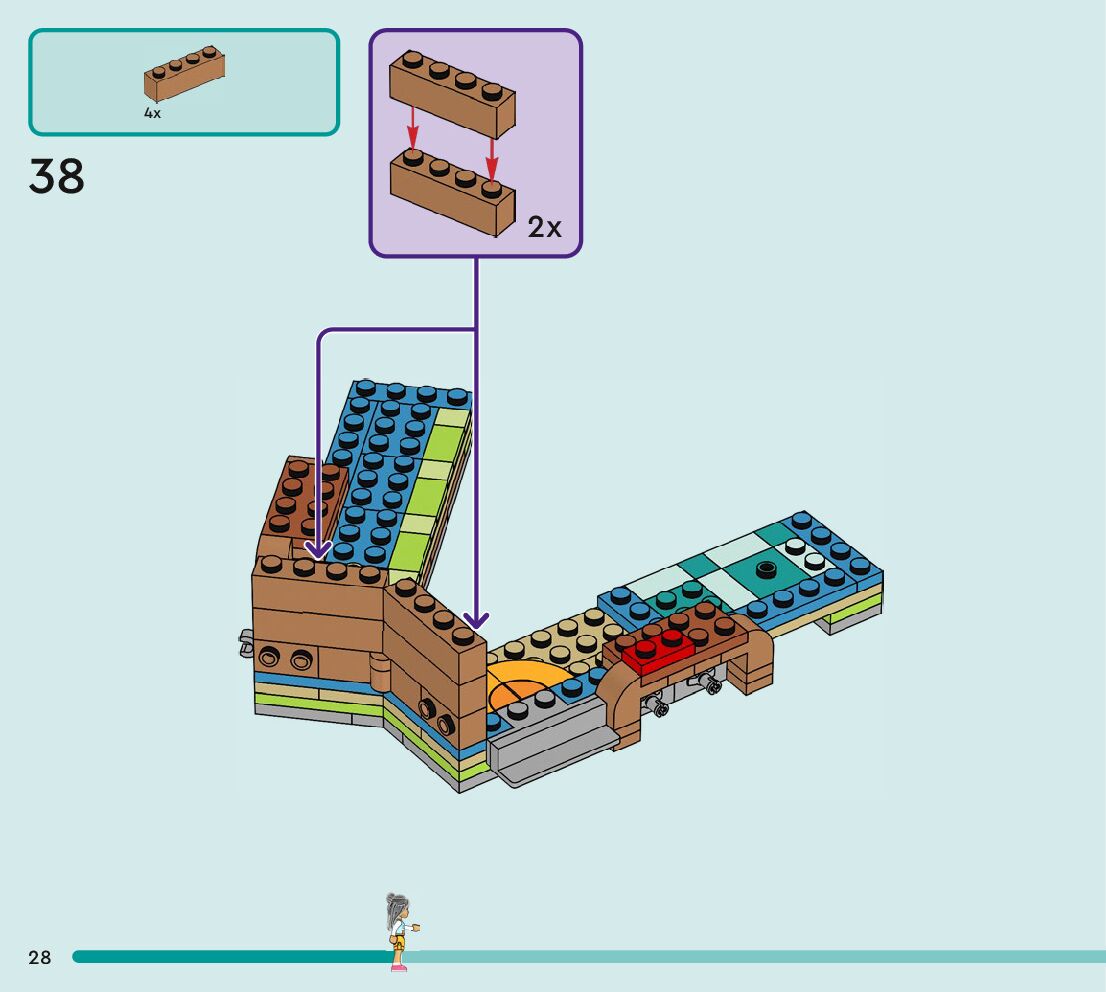 4x

38

2x

28