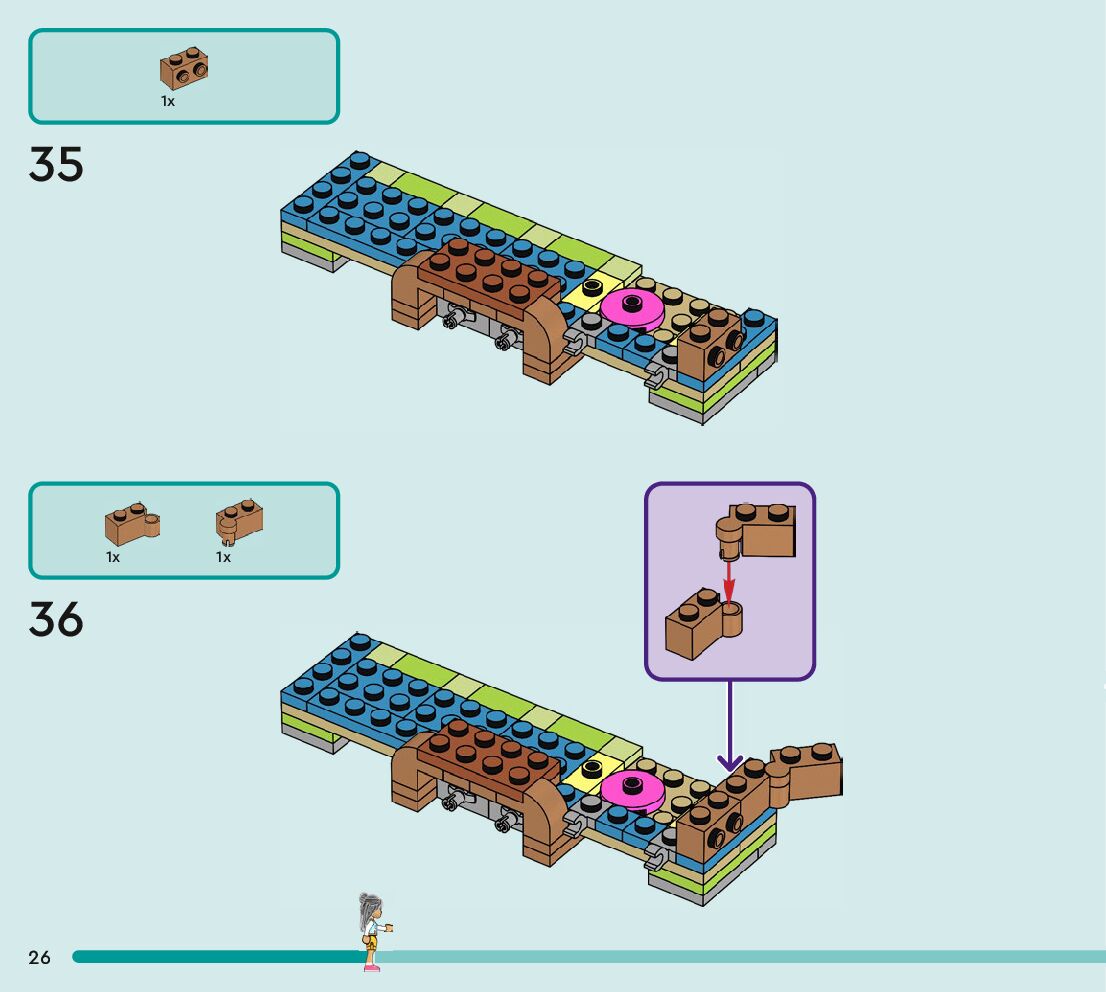 1x

35

1x 1x

36

26