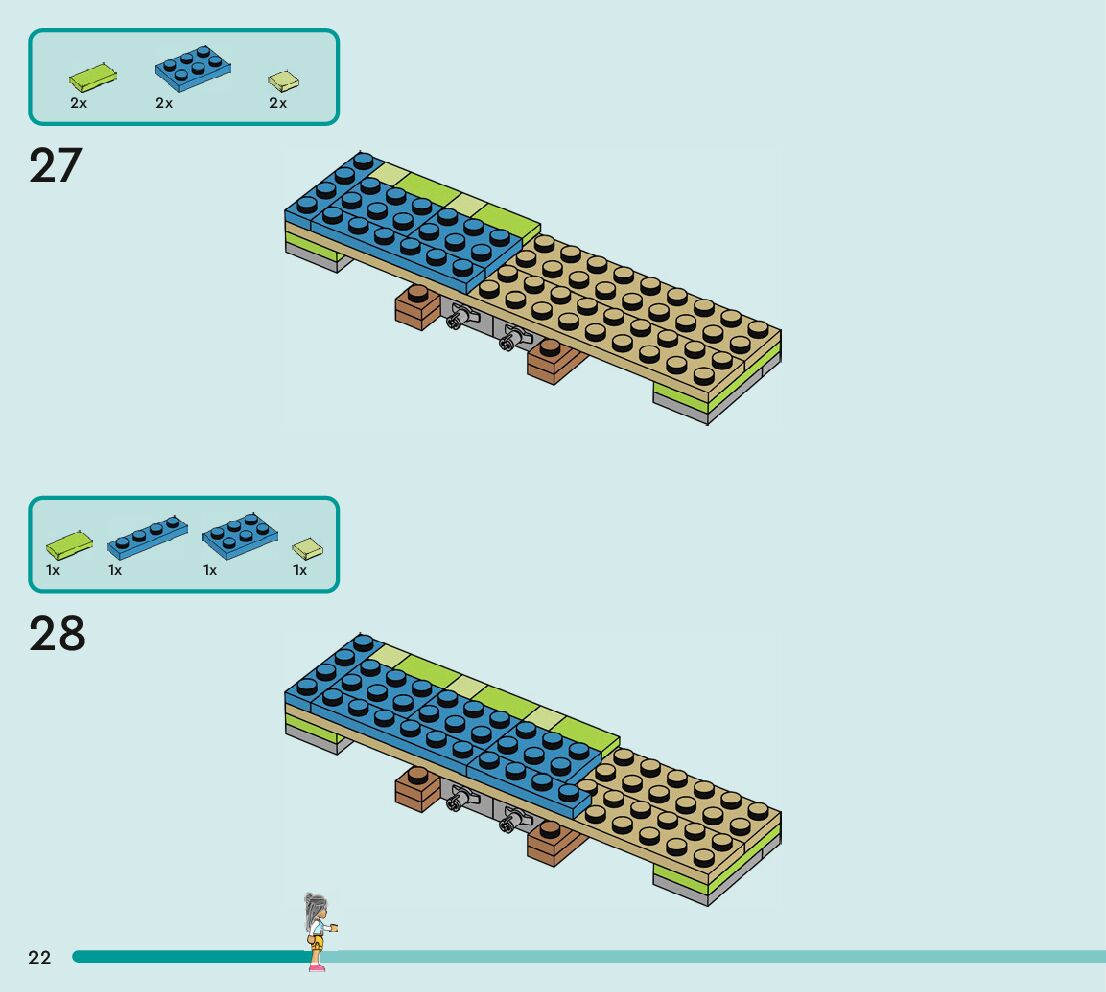 2x 2x 2x

27

1x 1x 1x 1x

28

22