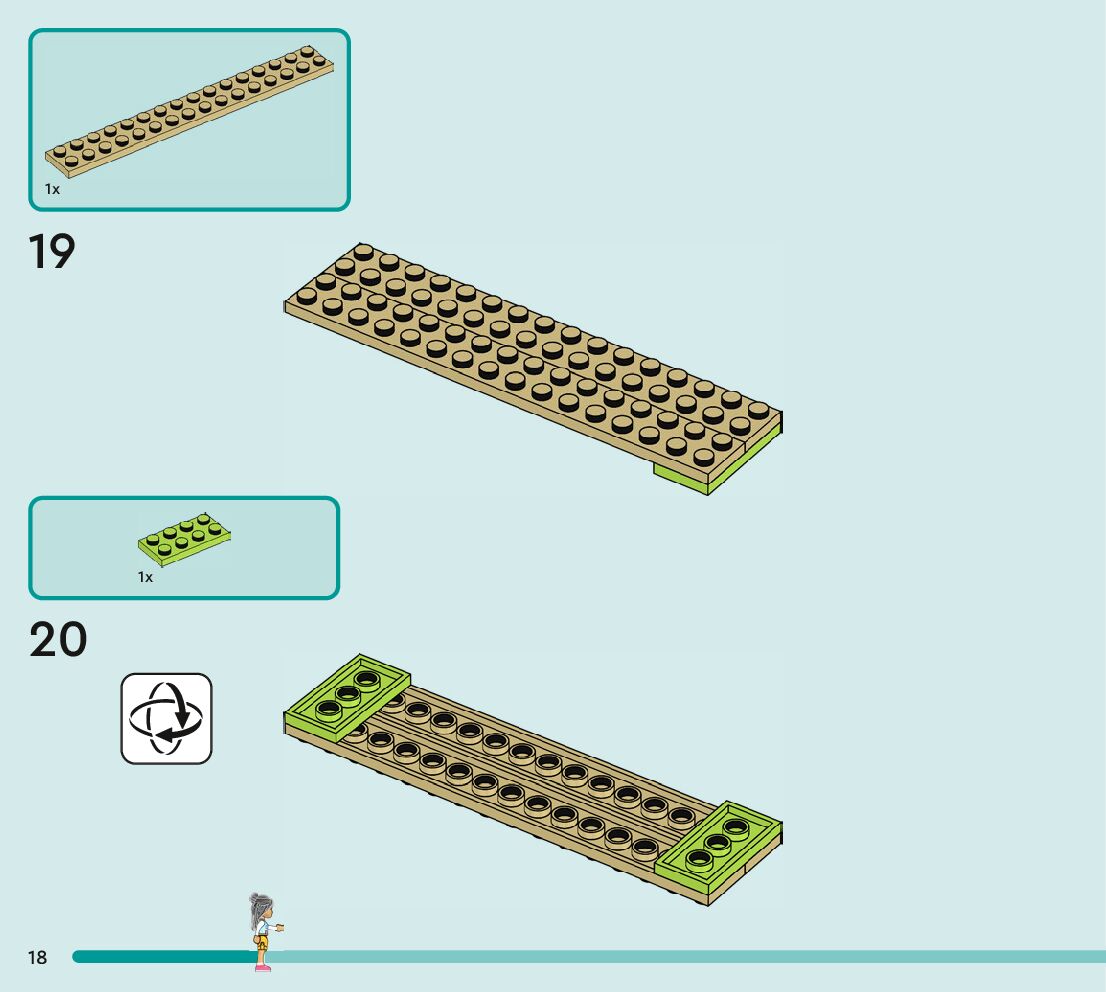 1x

19

1x

20

18