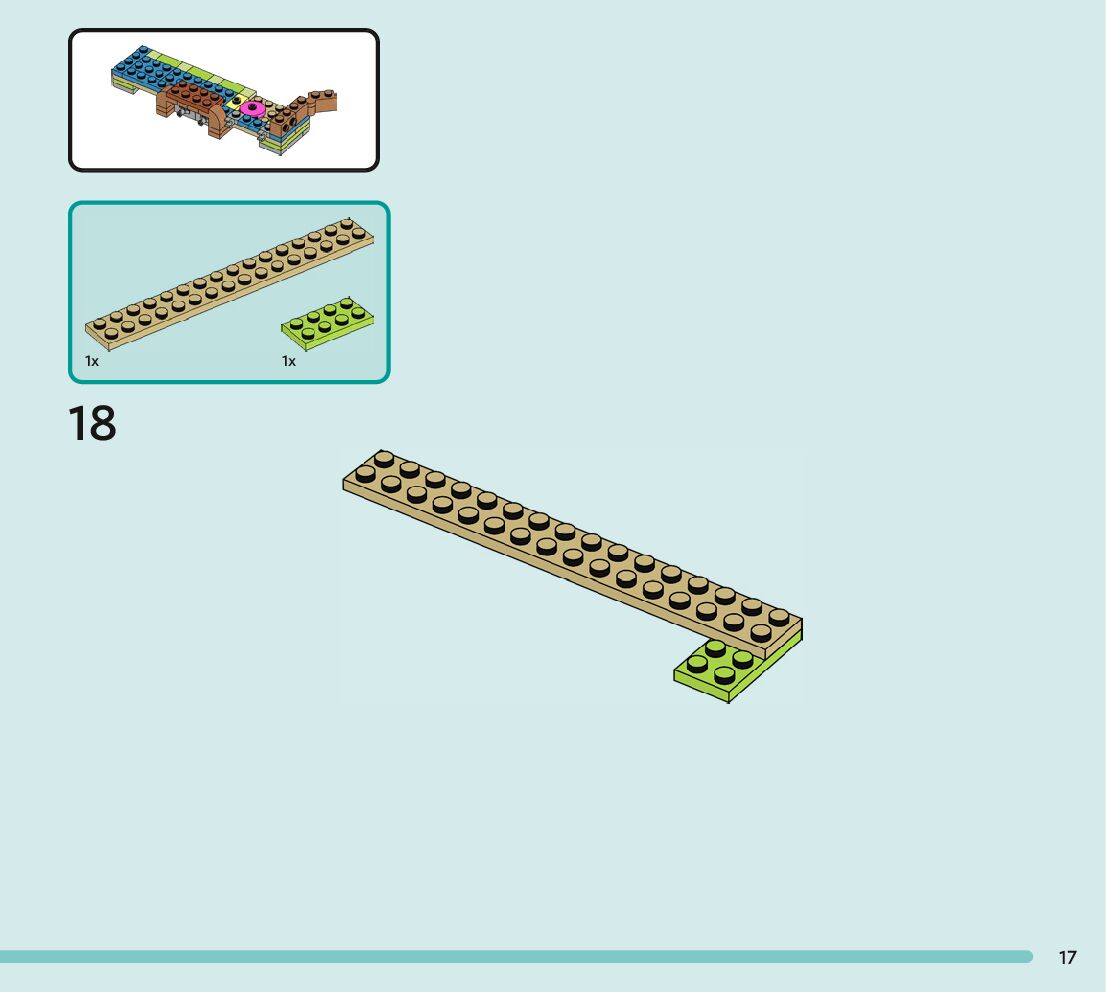 1x

1x

18

17