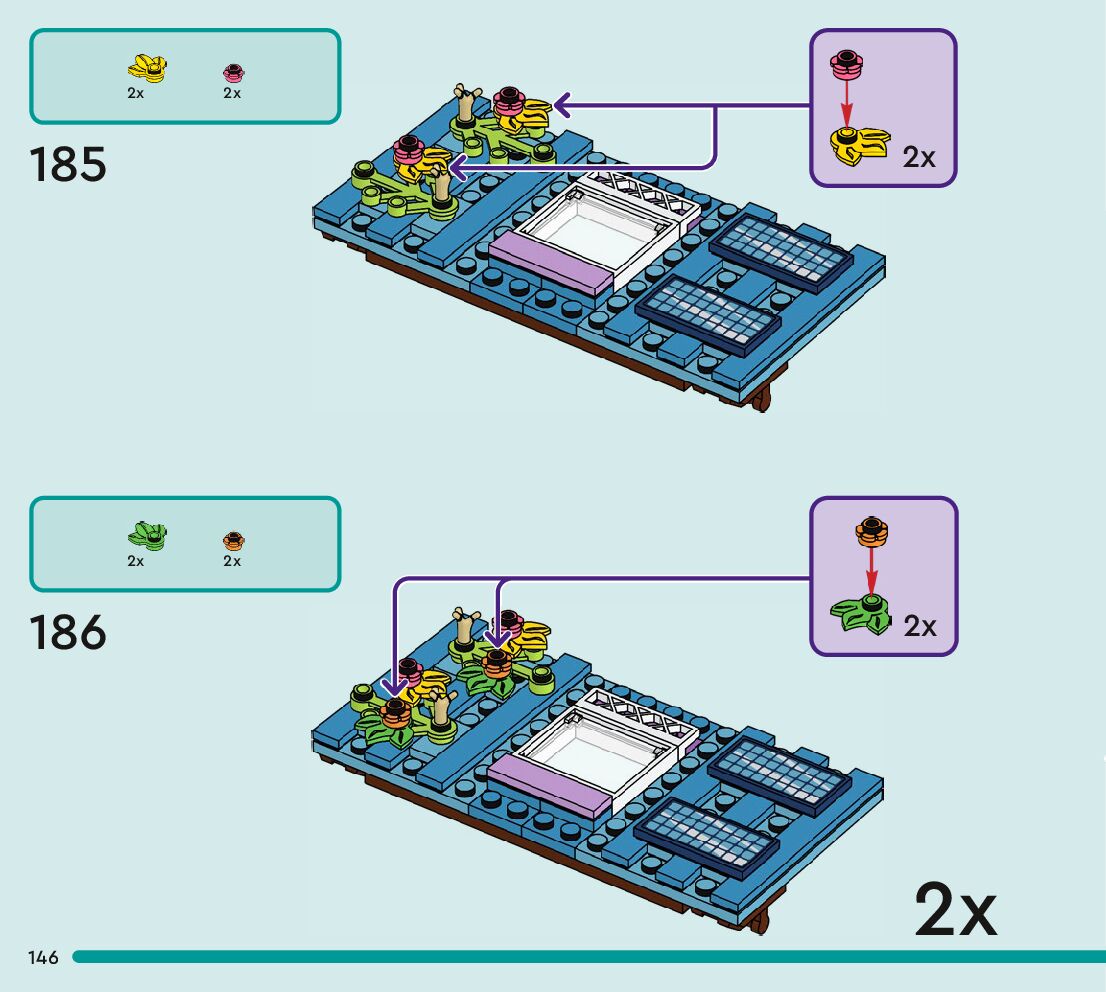 2x 2x

185

2x

2x 2x

186

2x

2x

146