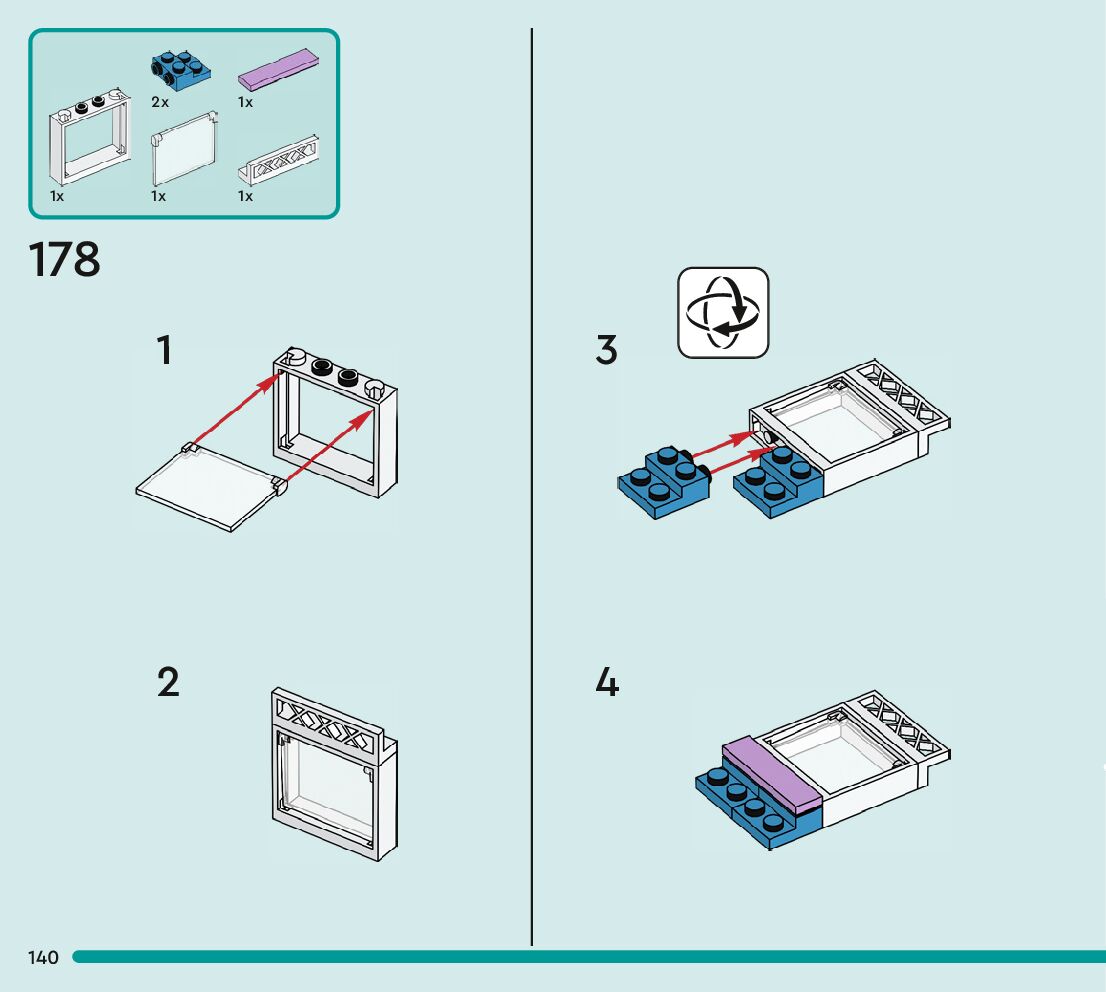 2x
1x
1x
1x
1x

178

1

2

3

4

140