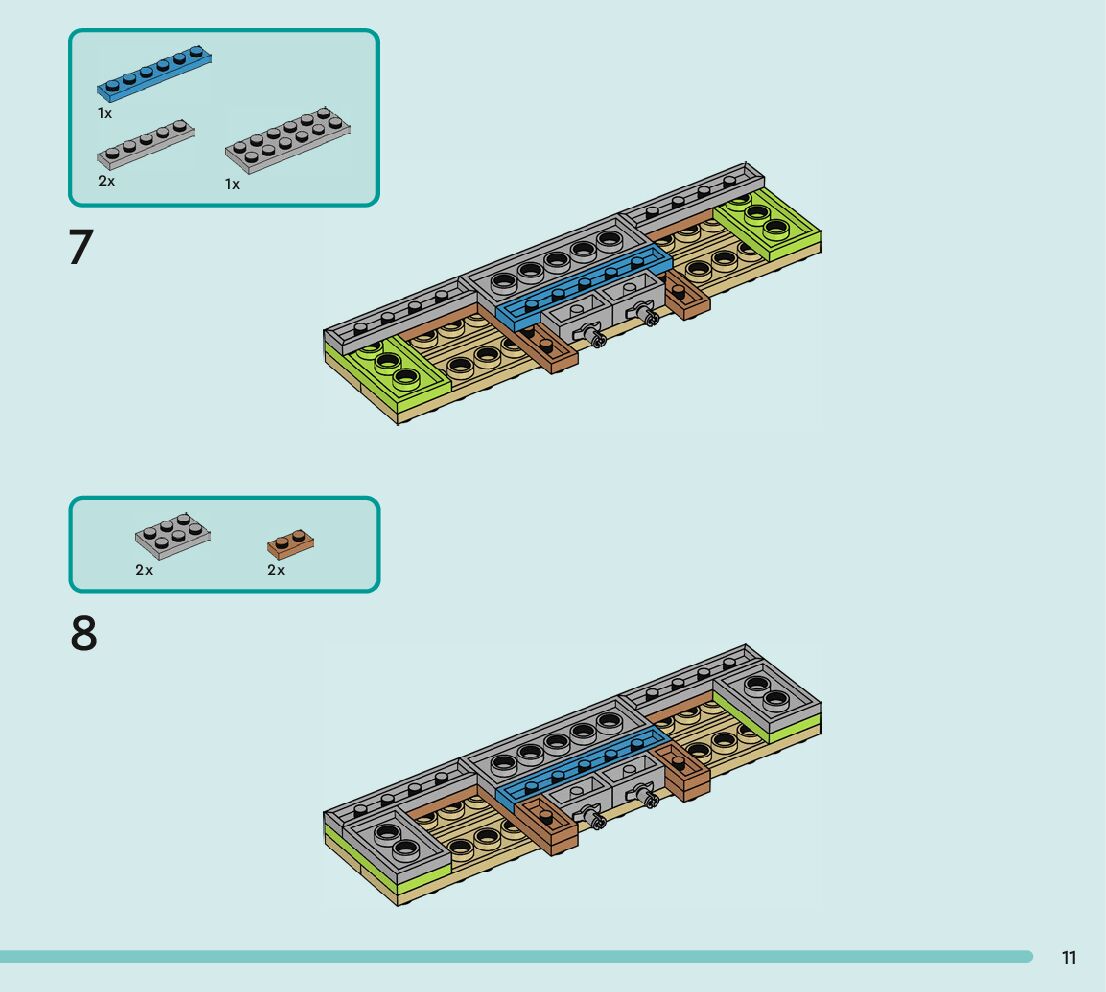 1x

2x

1x

7

2x

2x

8

11