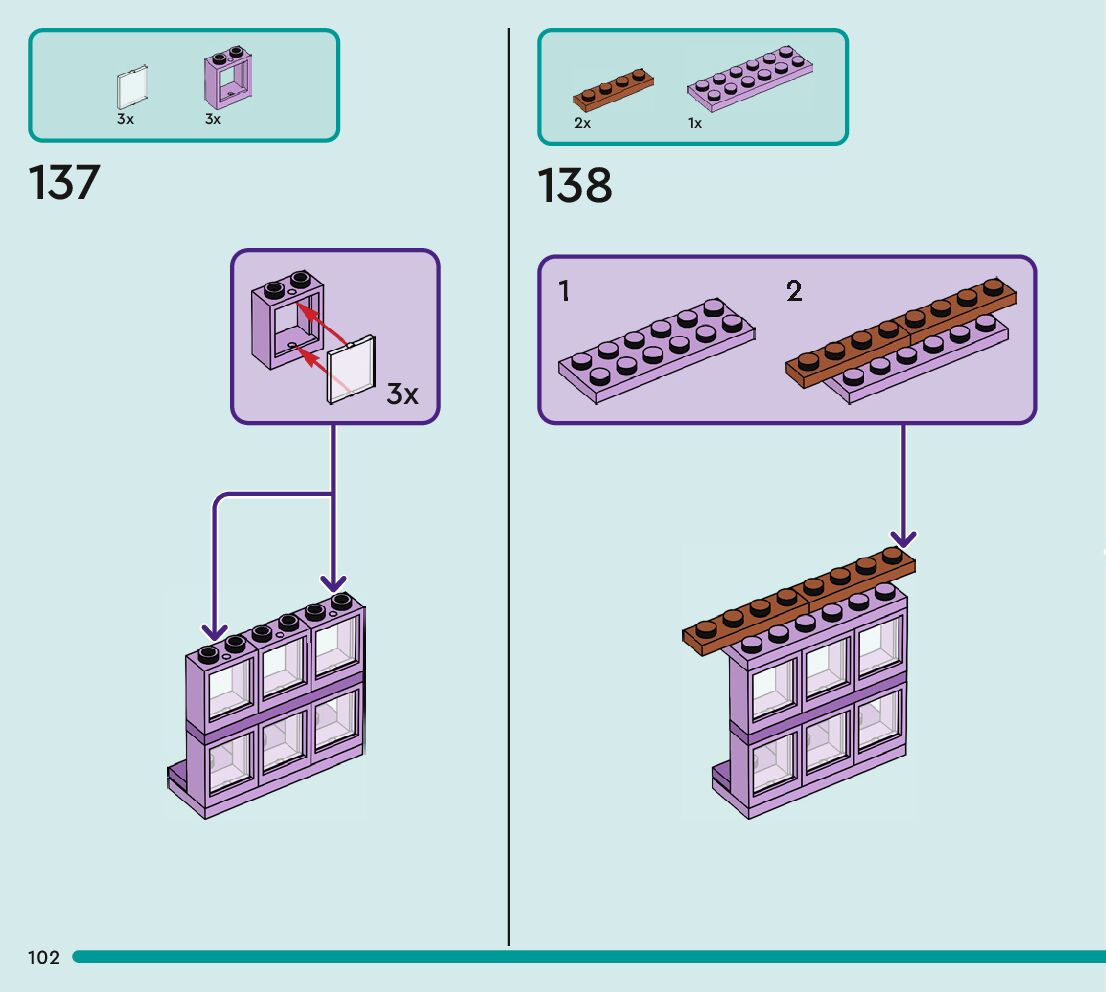 3x 3x

137

3x

2x 1x

138

1

2

102