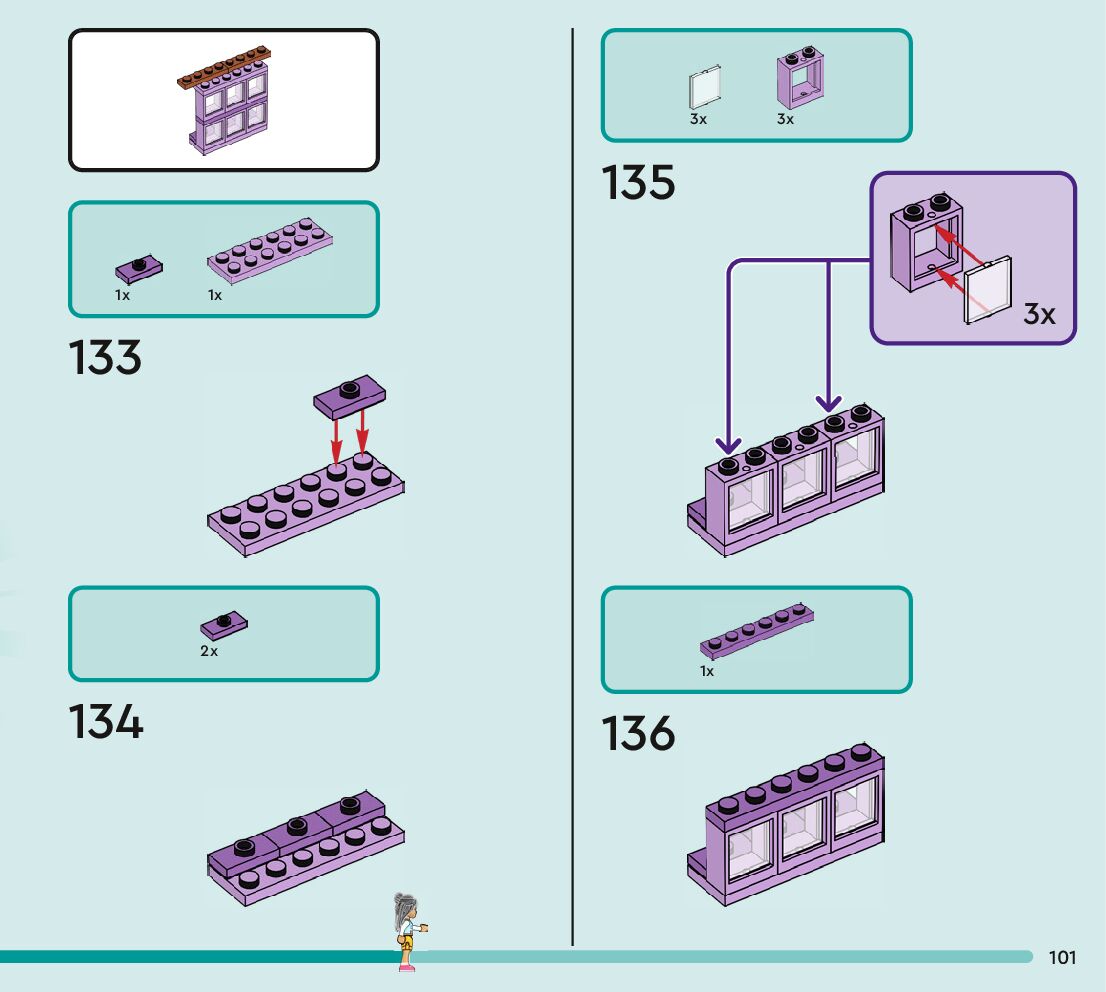 1x 1x

133

2x

134

3x 3x

135

3x

1x

136

101