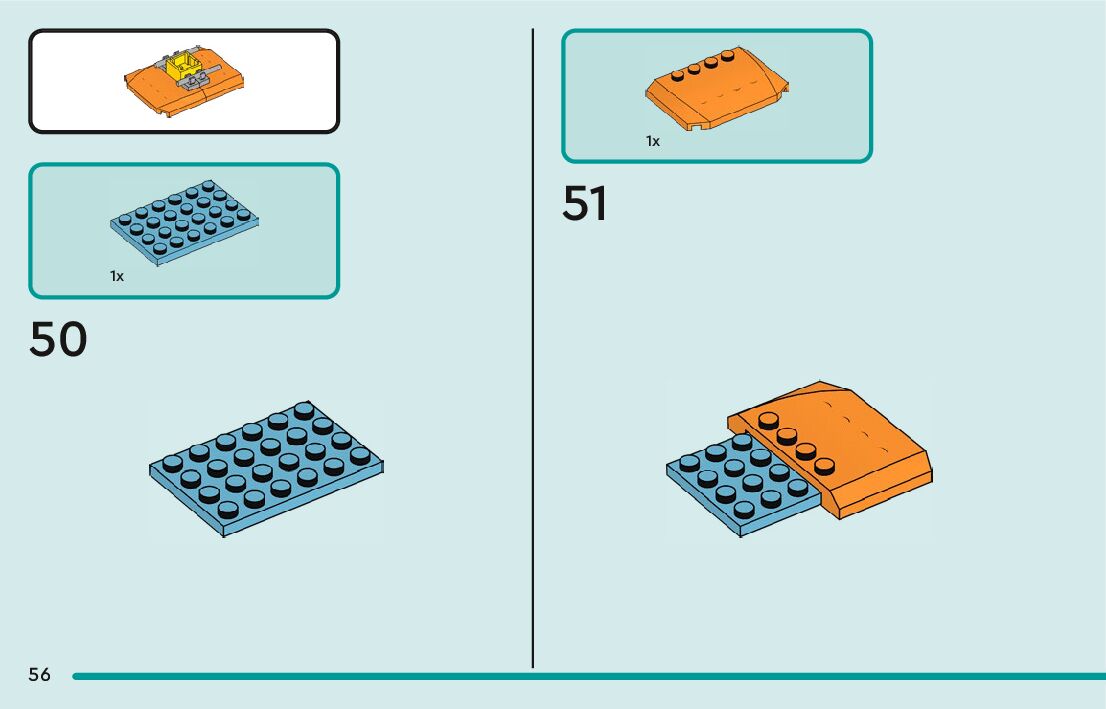 1x

50

1x

51

56