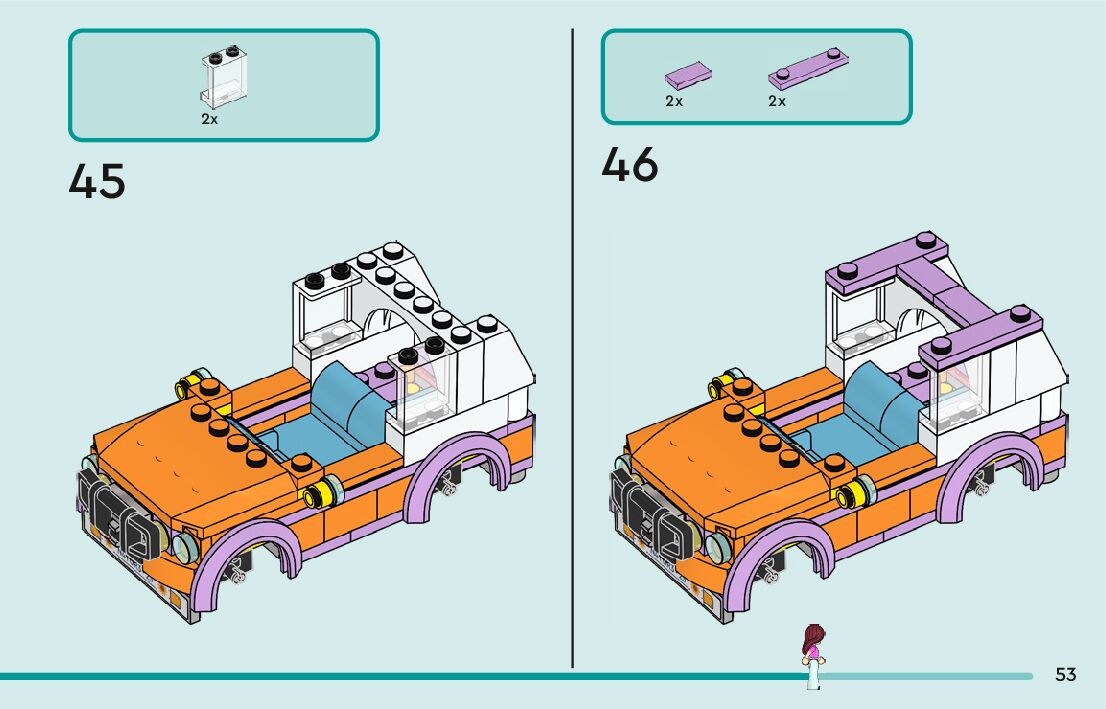 2x

45

2x 2x

46

53