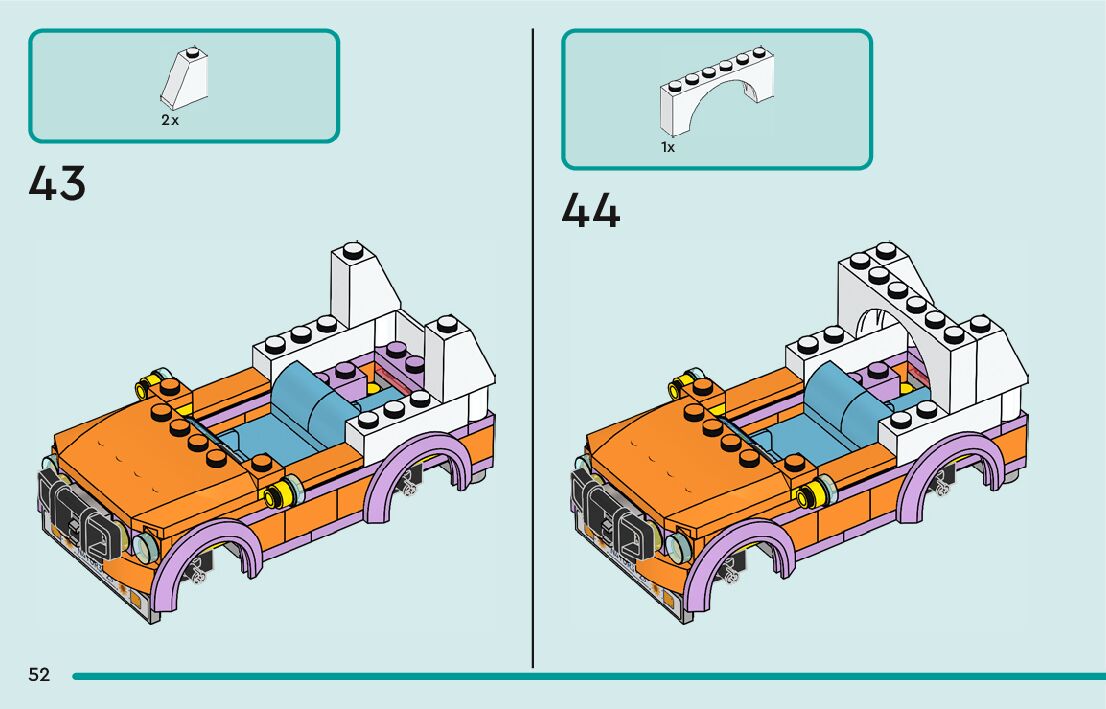 2x

43

1x

44

52