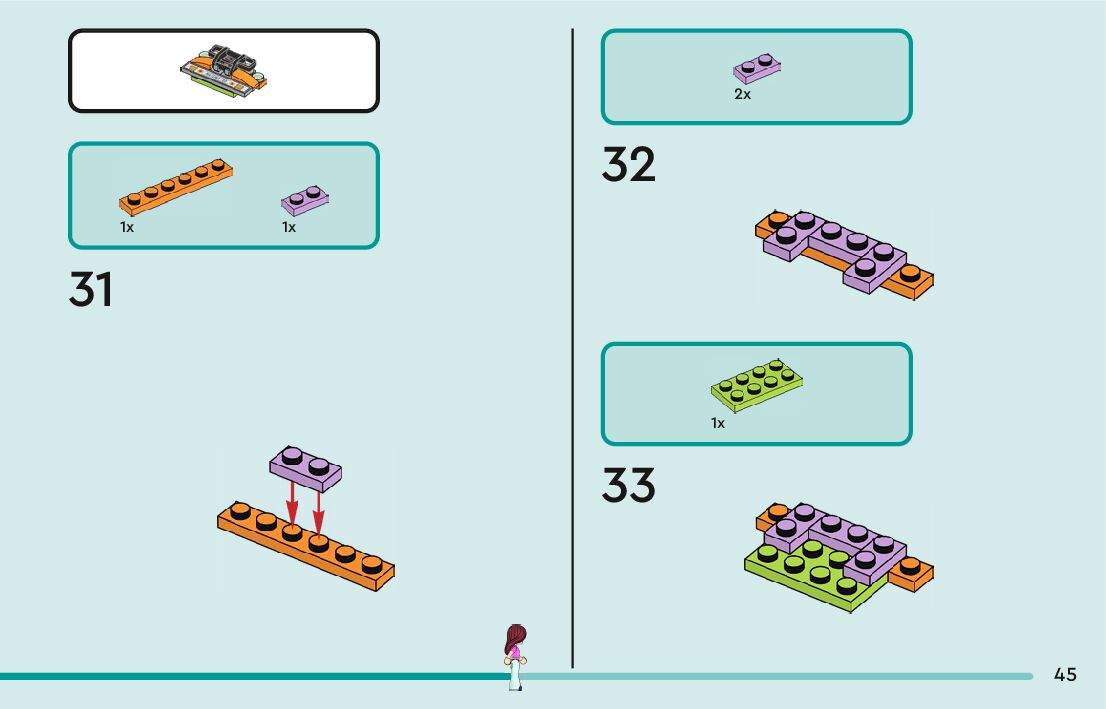 1x
1x

31

2x

32

1x

33

45