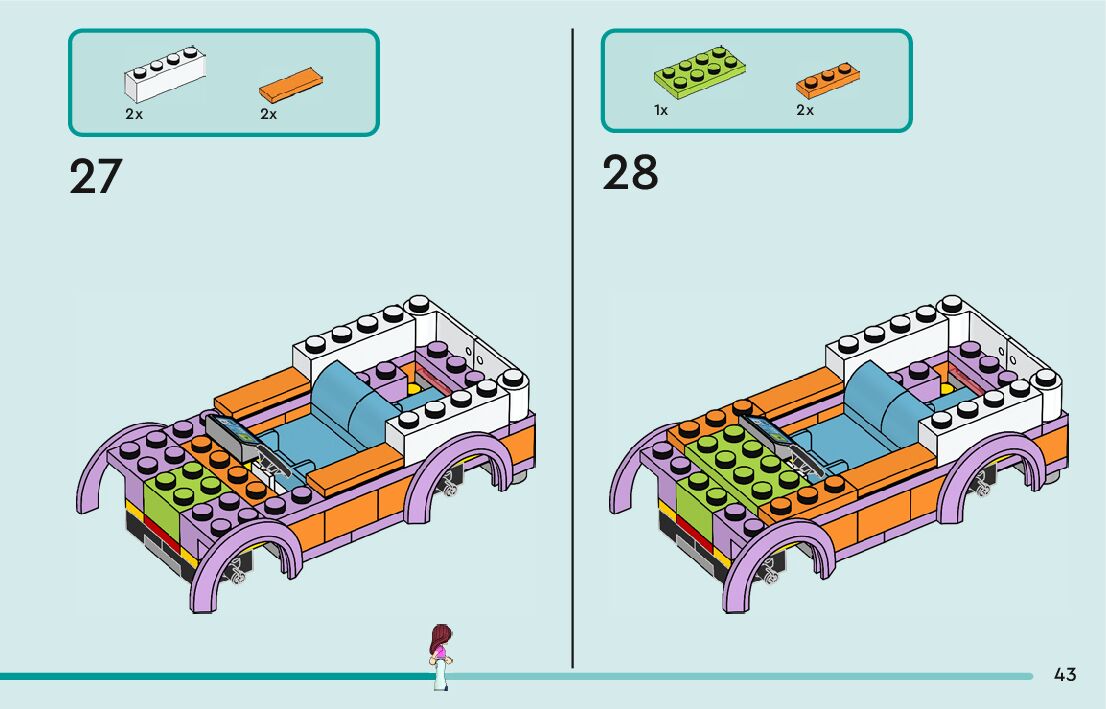 2x
2x

27

1x
2x

28

43