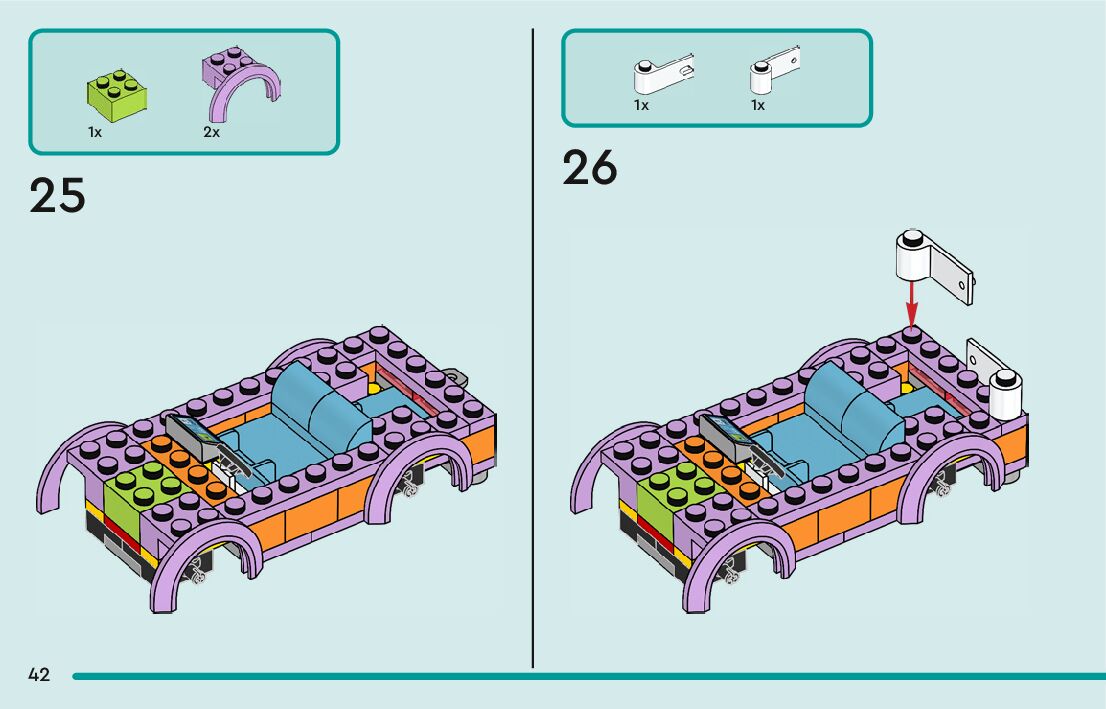 1x
2x
25

1x
1x
26

42