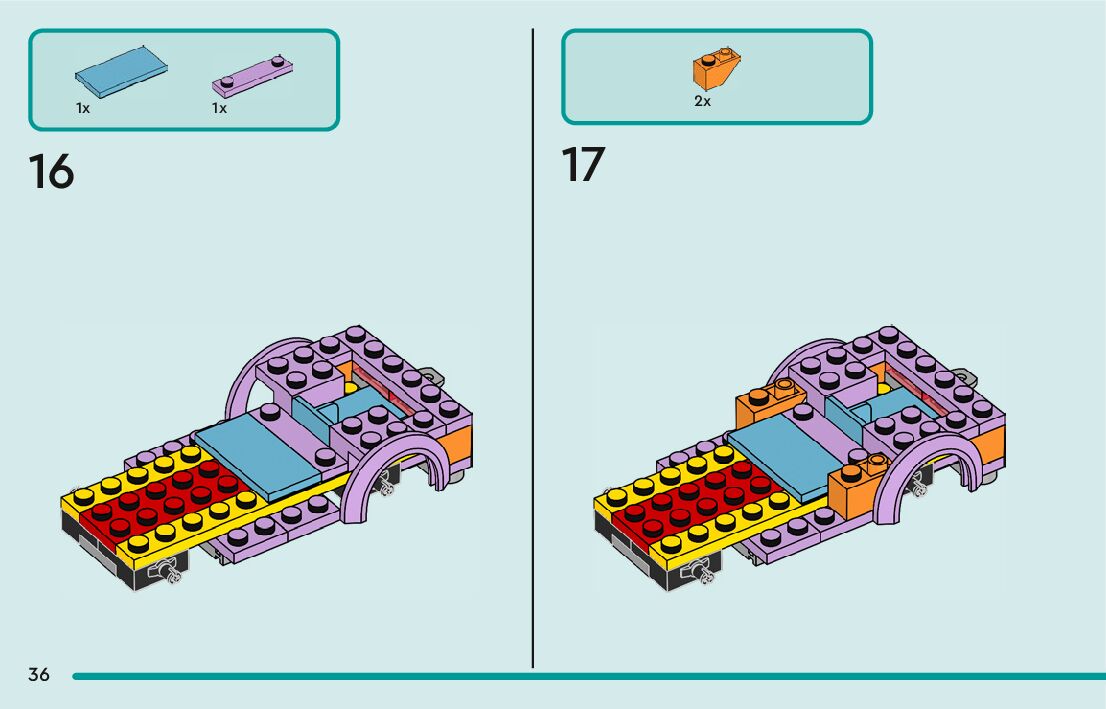 1x 1x

16

2x

17

36