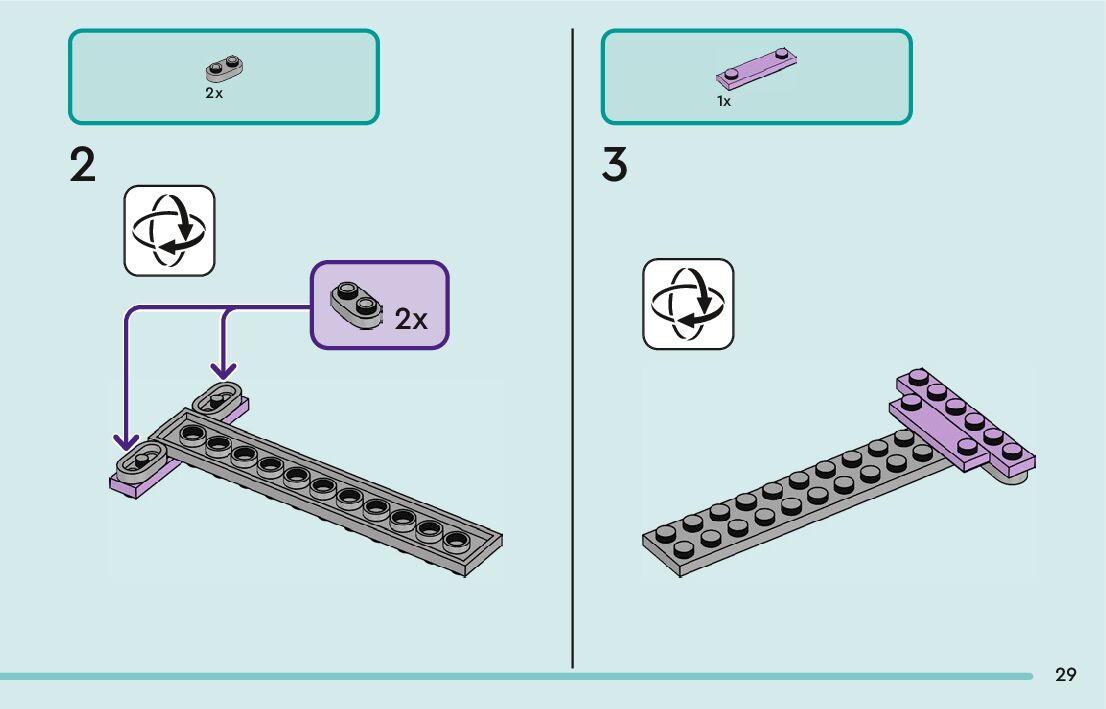 2x

2

2x

1x

3

29