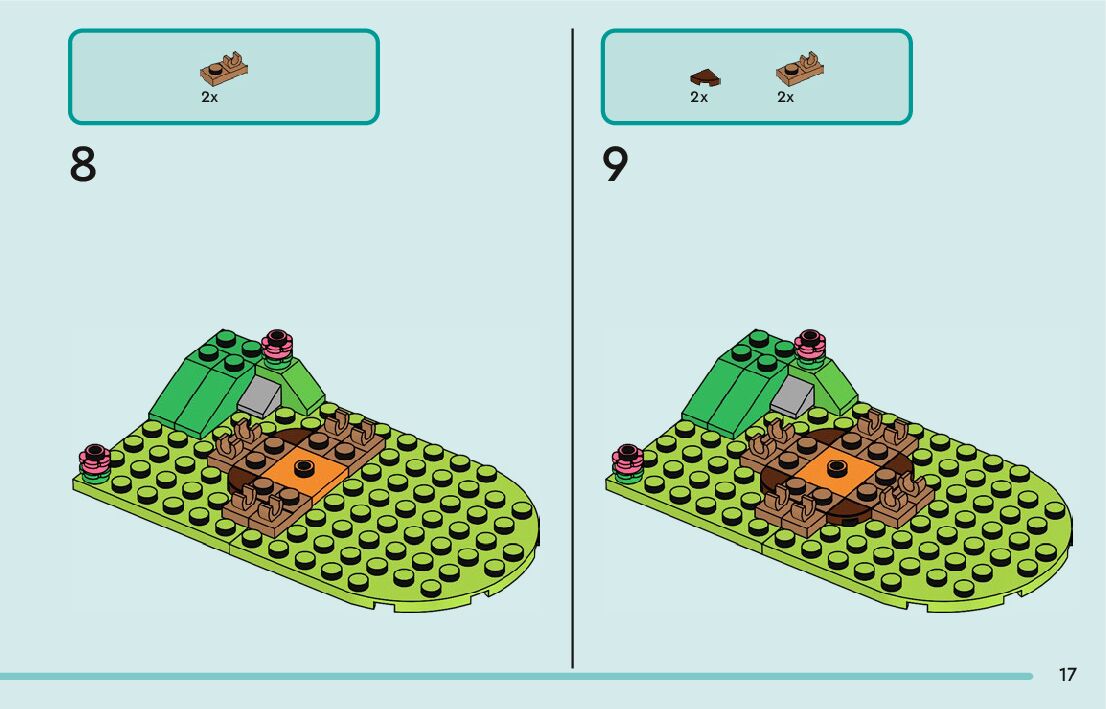 2x

8

2x 2x

9

17