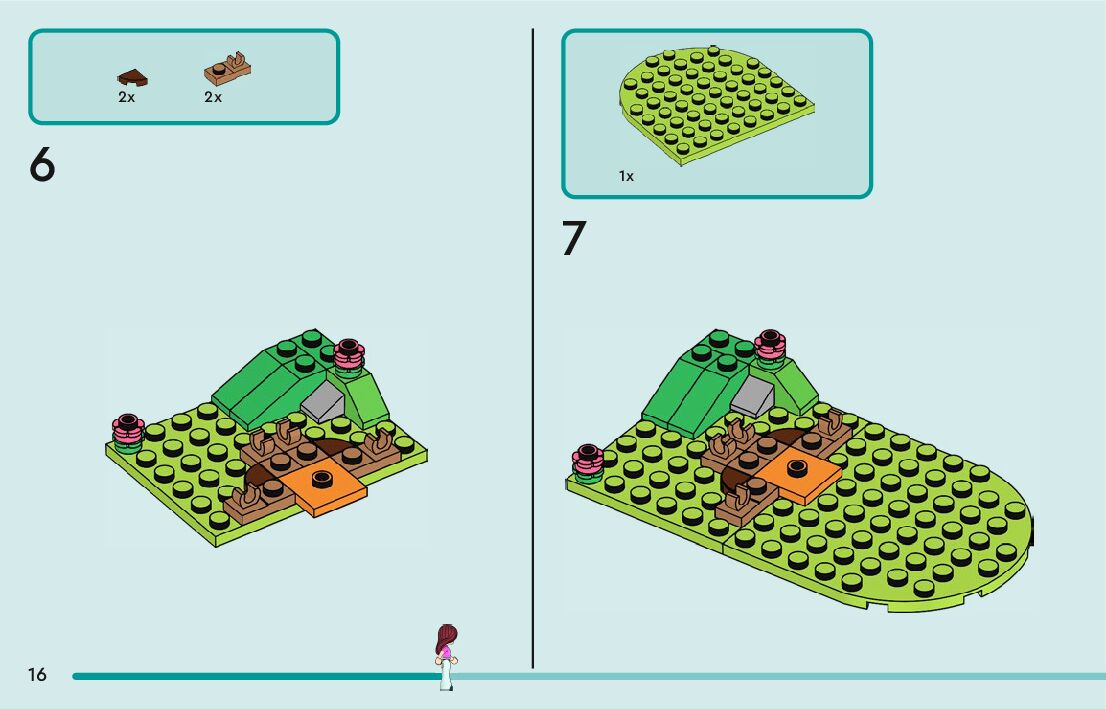 2x 2x

6

1x

7

16