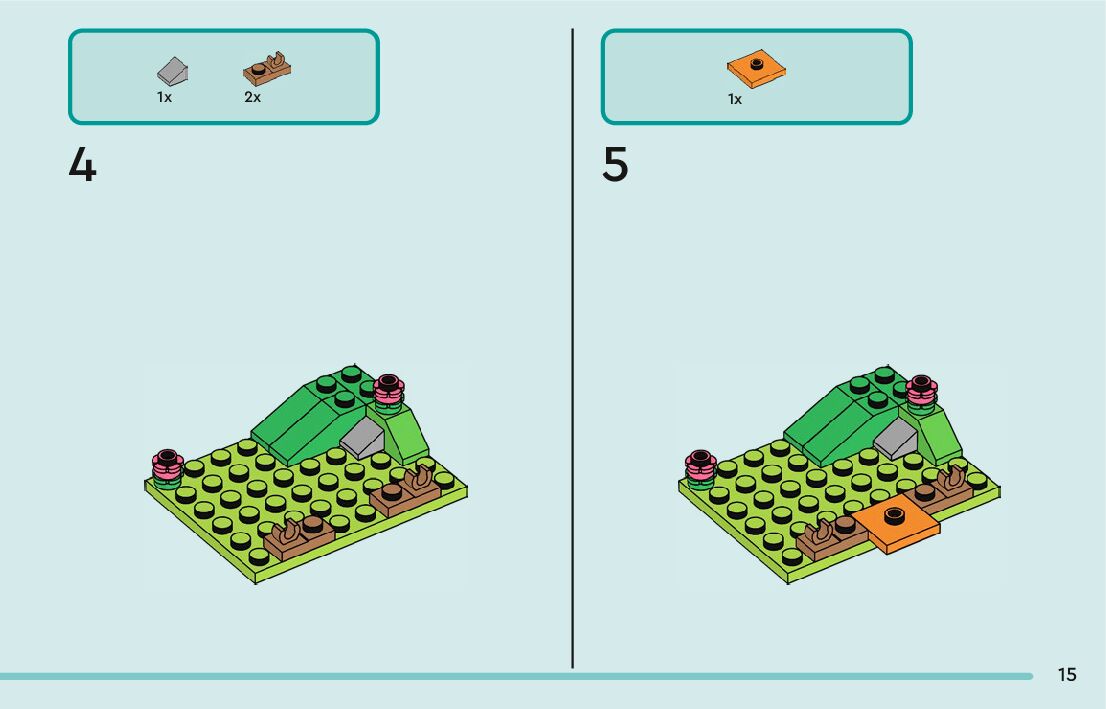 1x
2x

4

1x

5

15