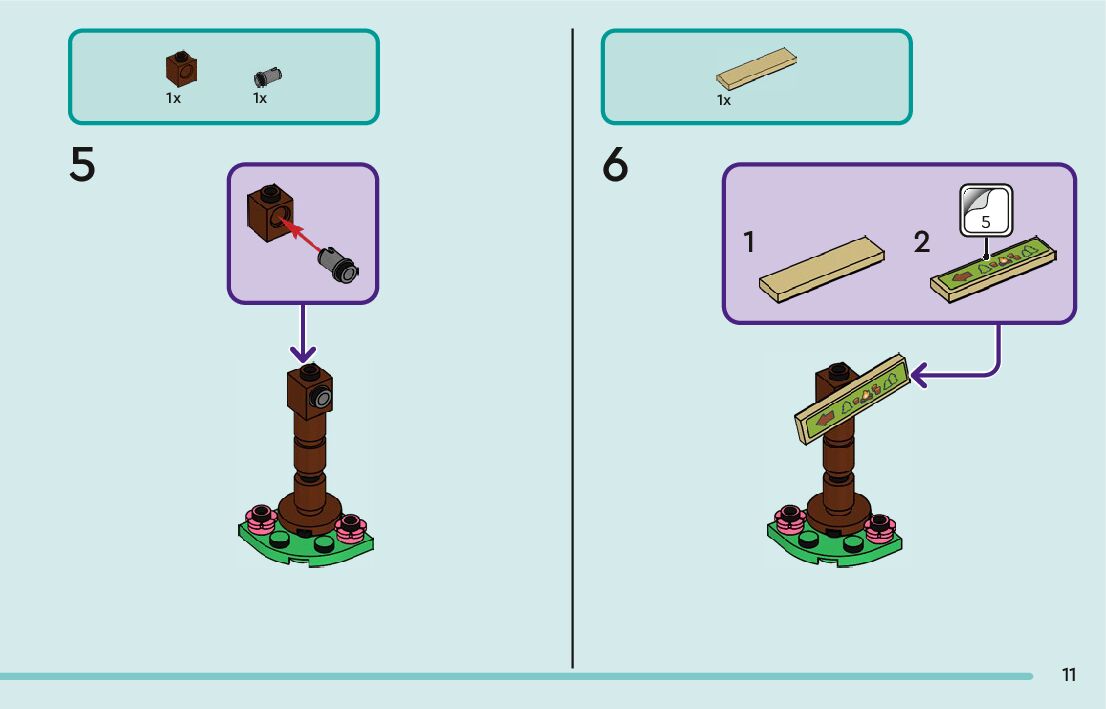 1x 1x

5

1x

6

1

2

5

11