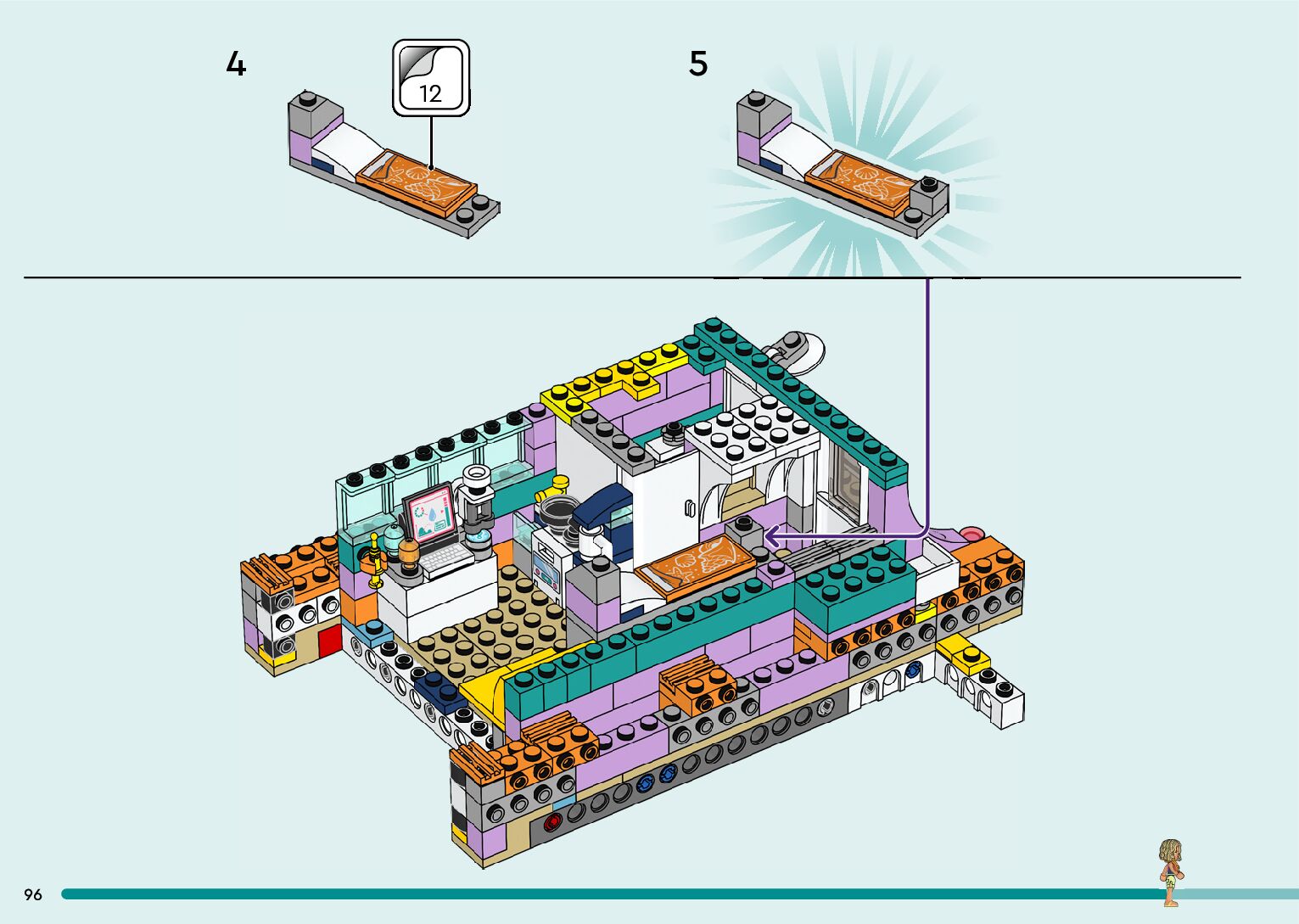 4

12

5

96