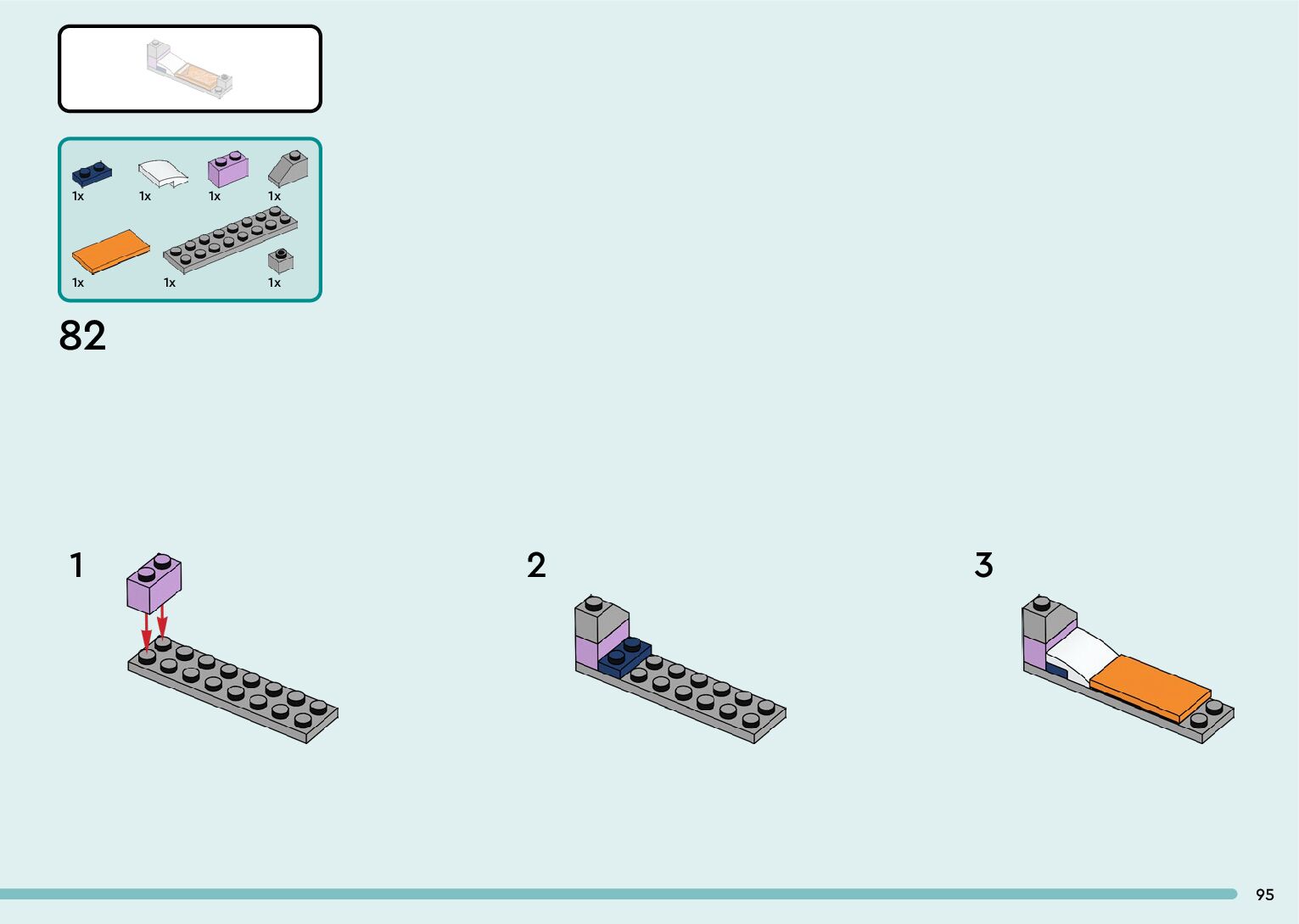 1x
1x
1x
1x
1x
1x
1x

82

1

2

3

95