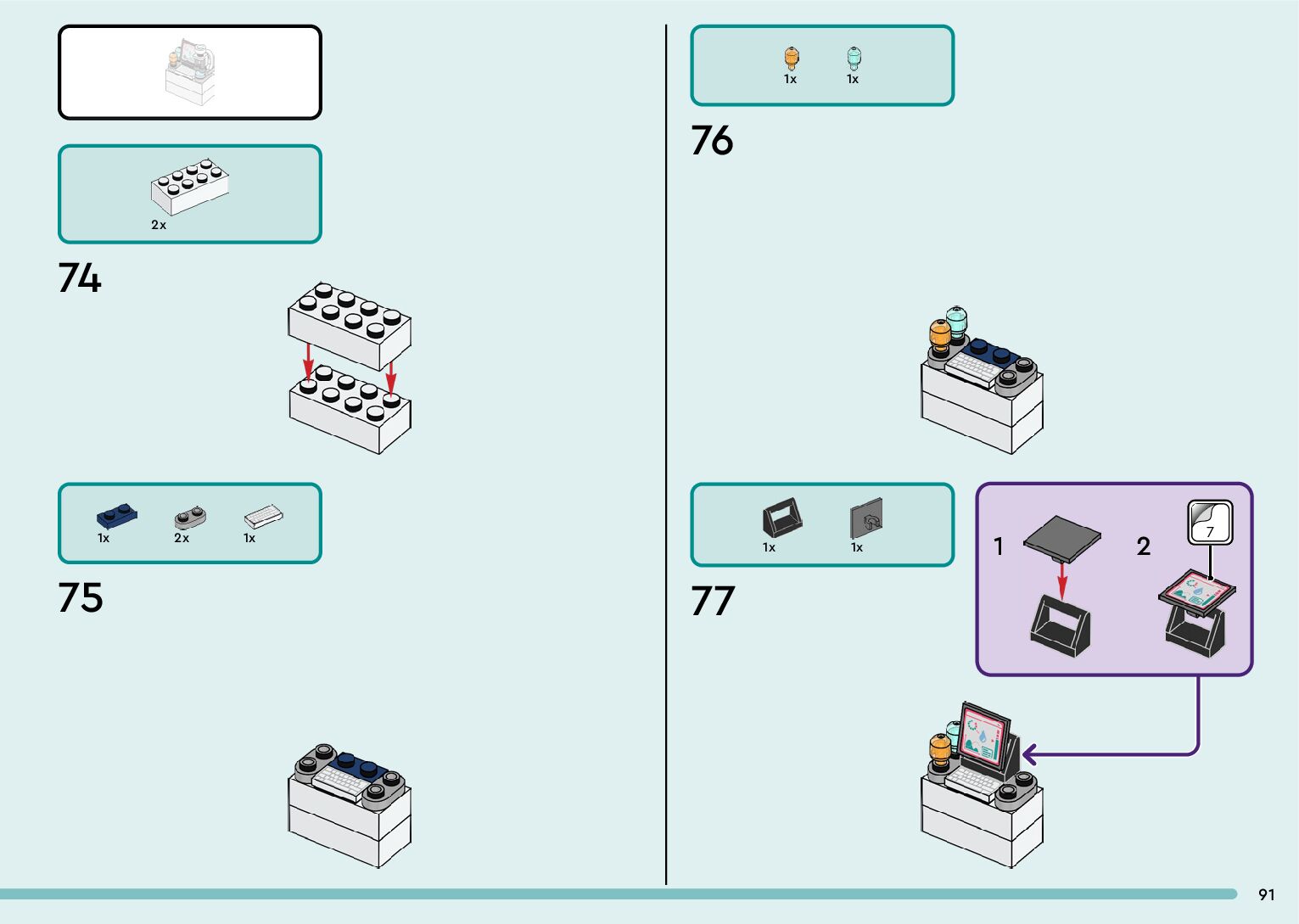 2x

74

1x 2x 1x

75

1x 1x

76

1x 1x

77

1

2

7

91