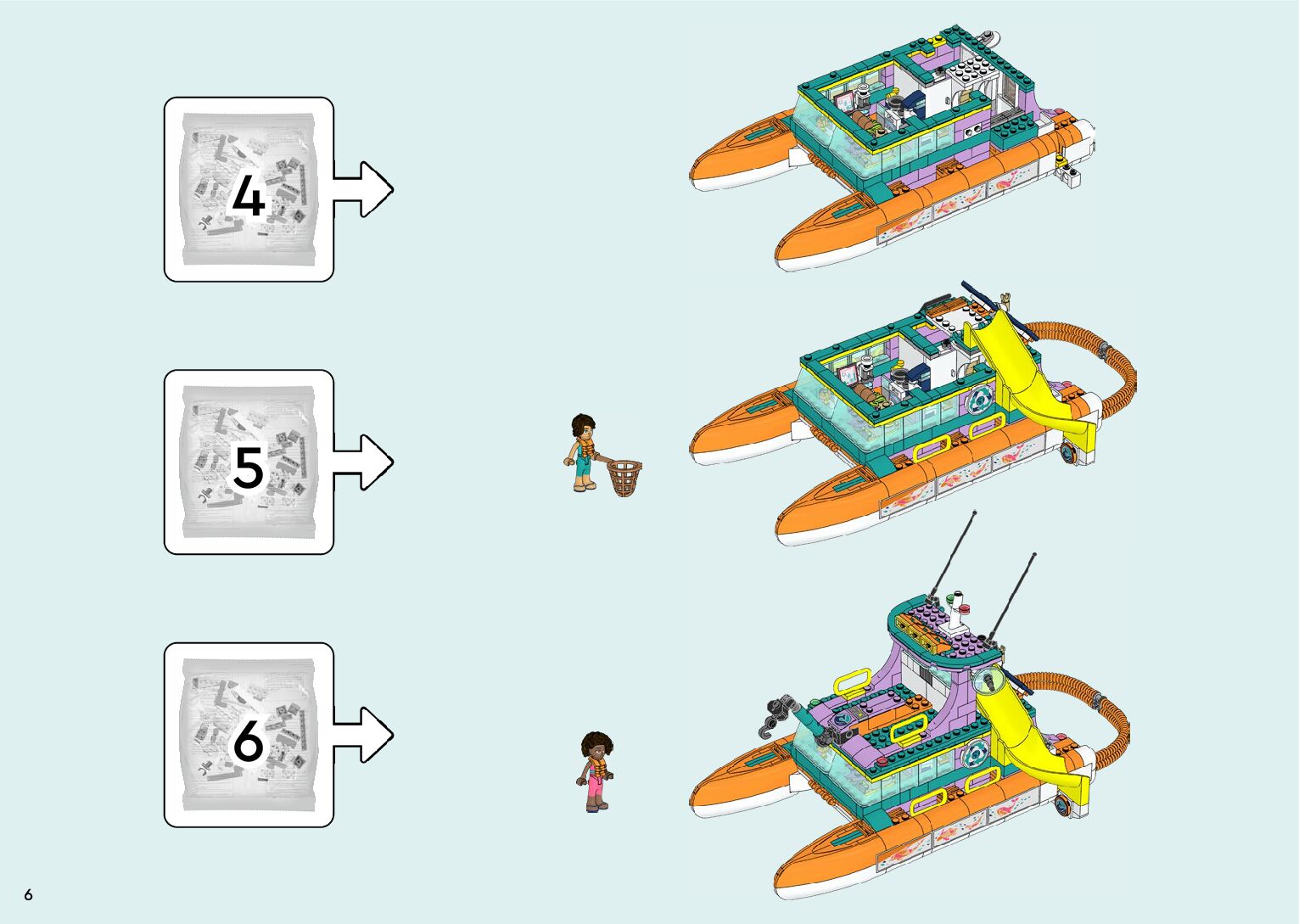 4

5

6

6