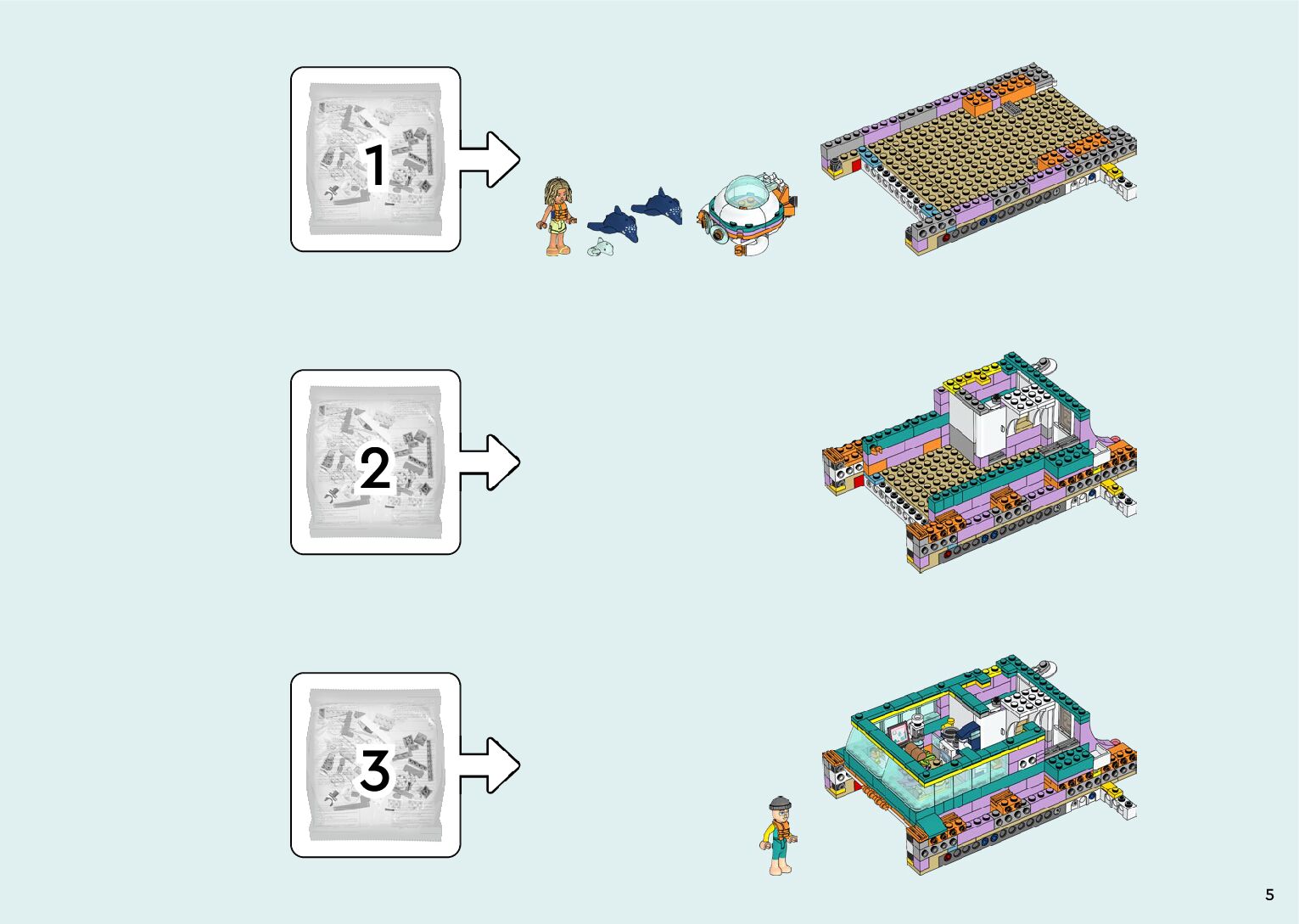 1

2

3

5