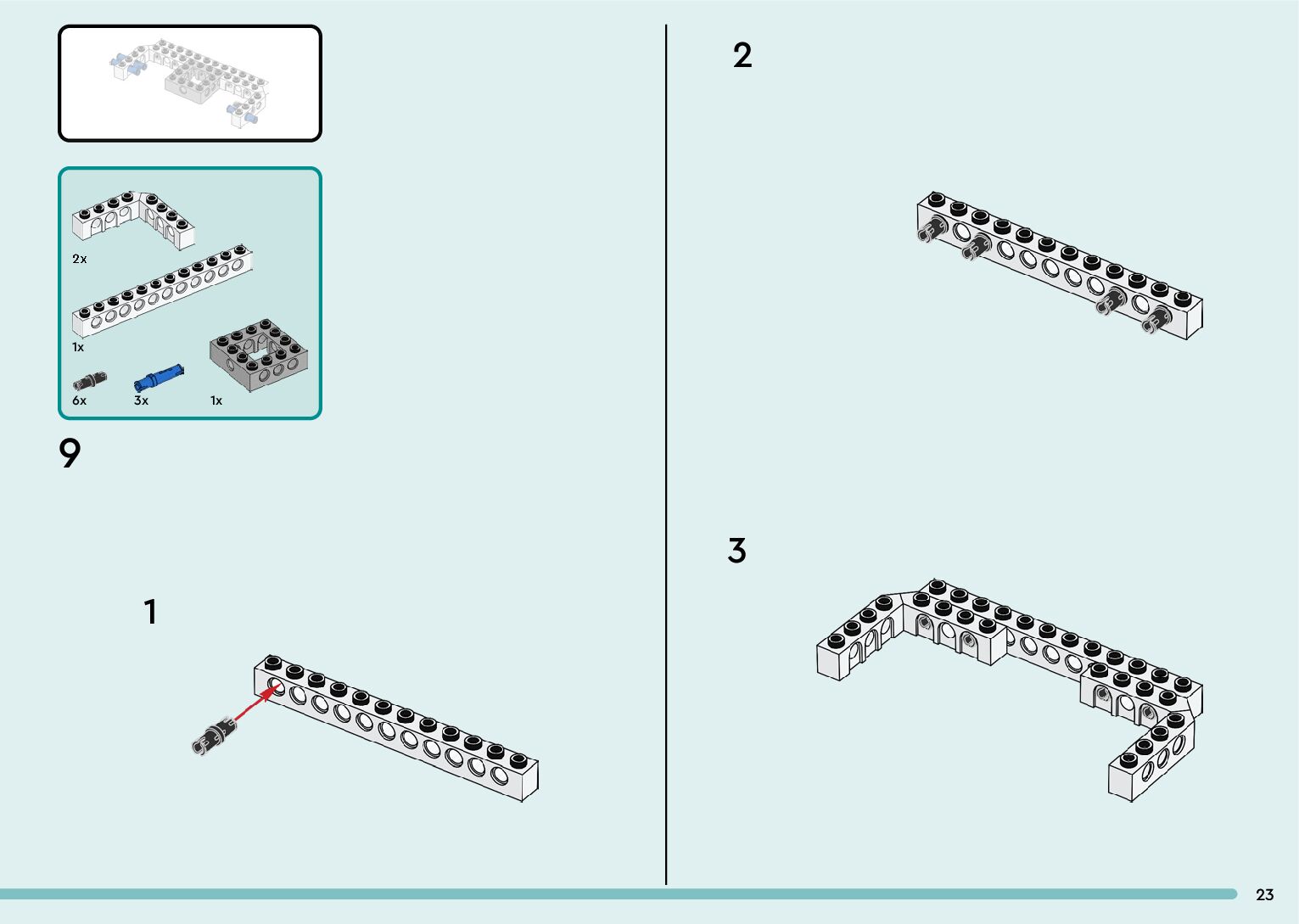 2x

1x

6x

3x

1x

9

1

2

3

23