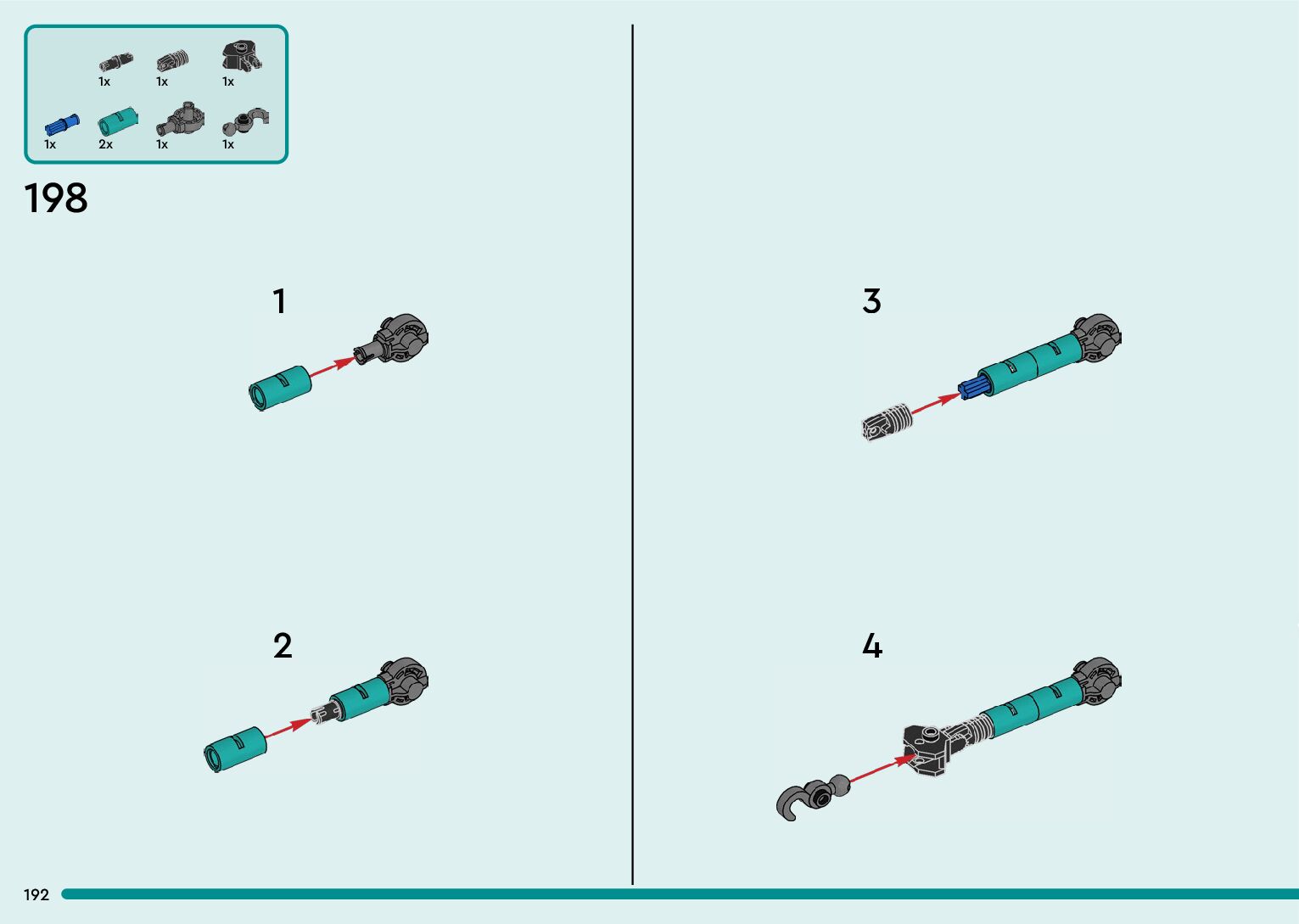 1x 1x 1x
1x 2x 1x 1x

198

1

2

3

4

192