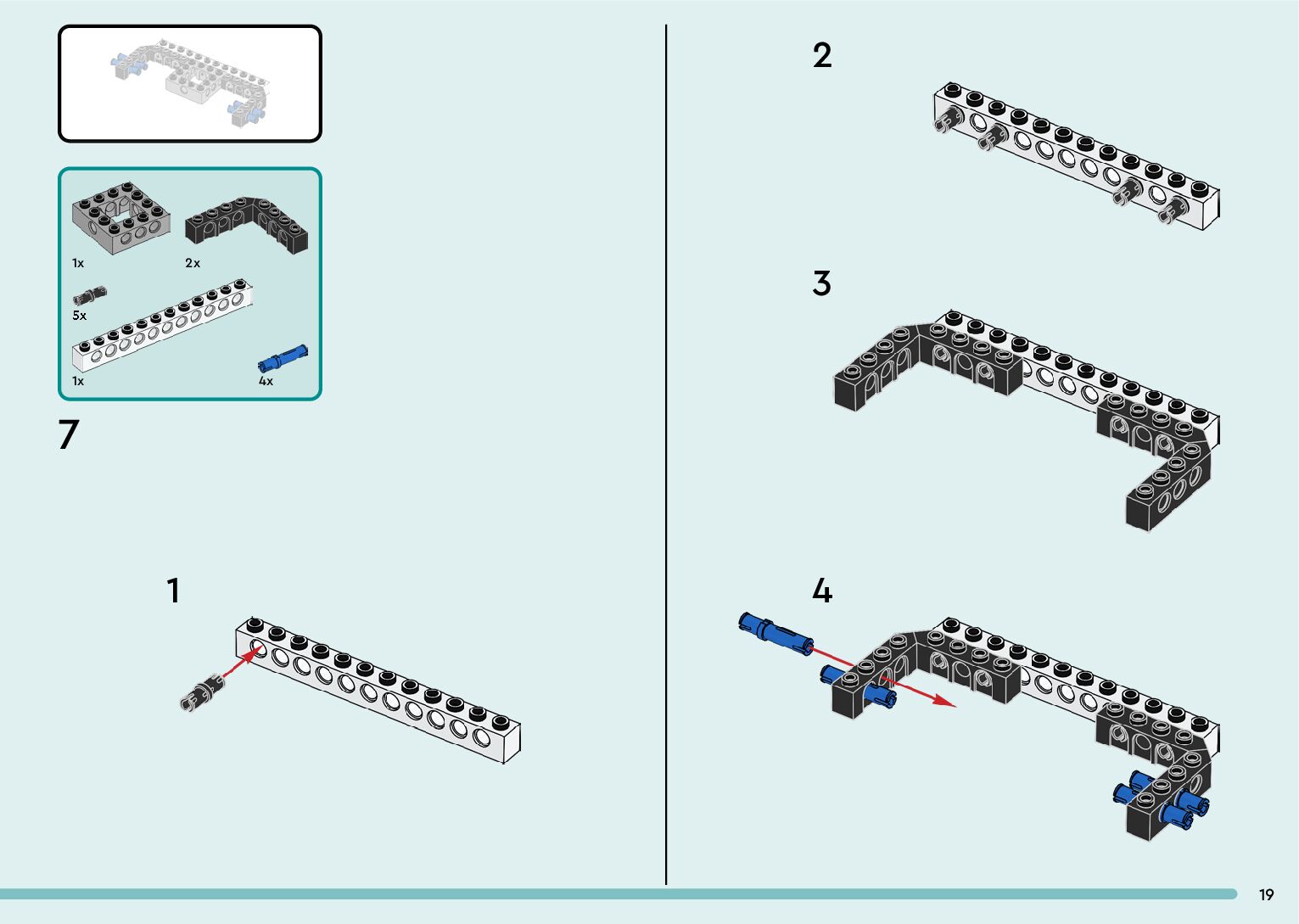 1x
2x
5x
1x
4x

7

1

2

3

4

19