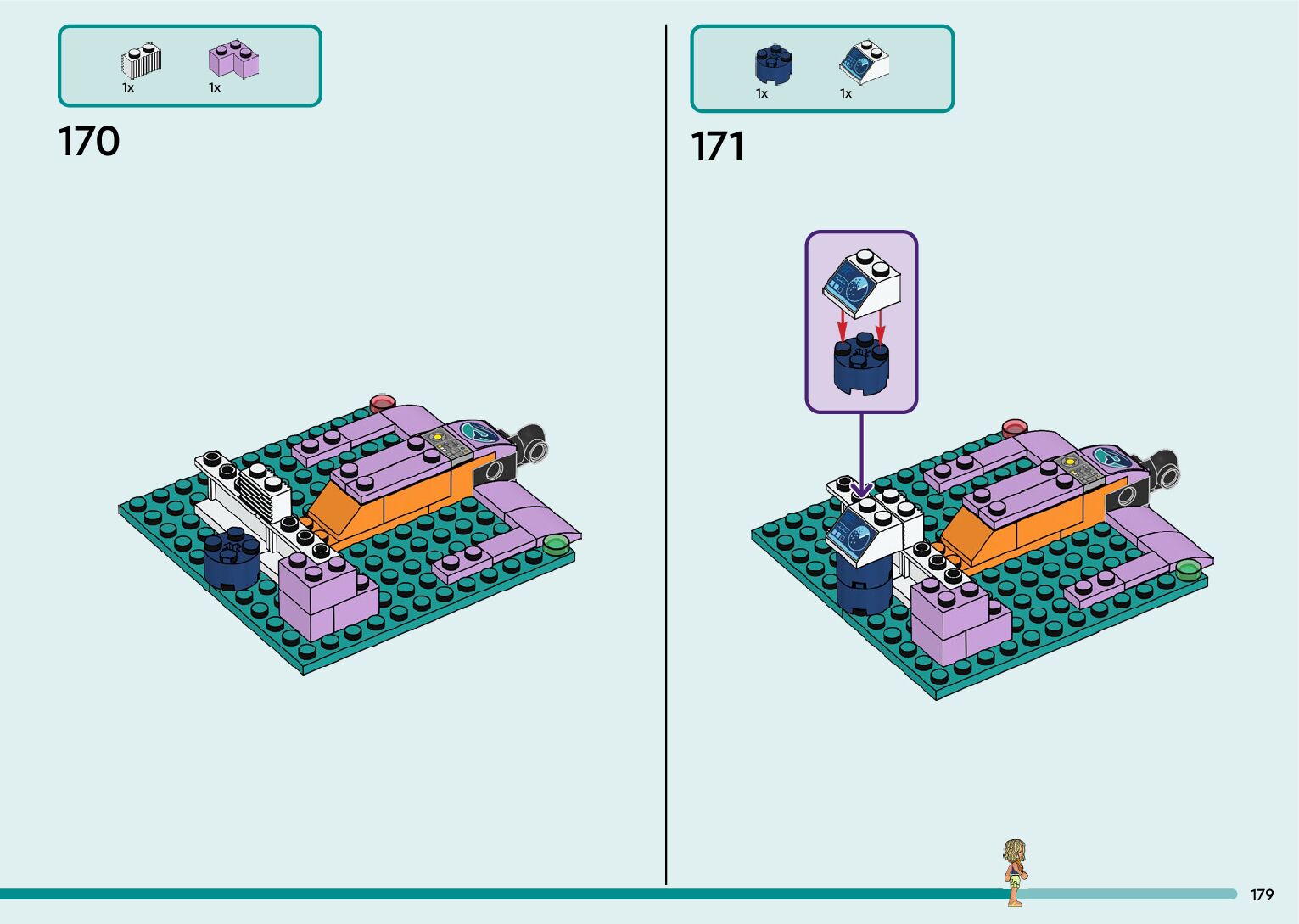 1x 1x

170

1x 1x

171

179