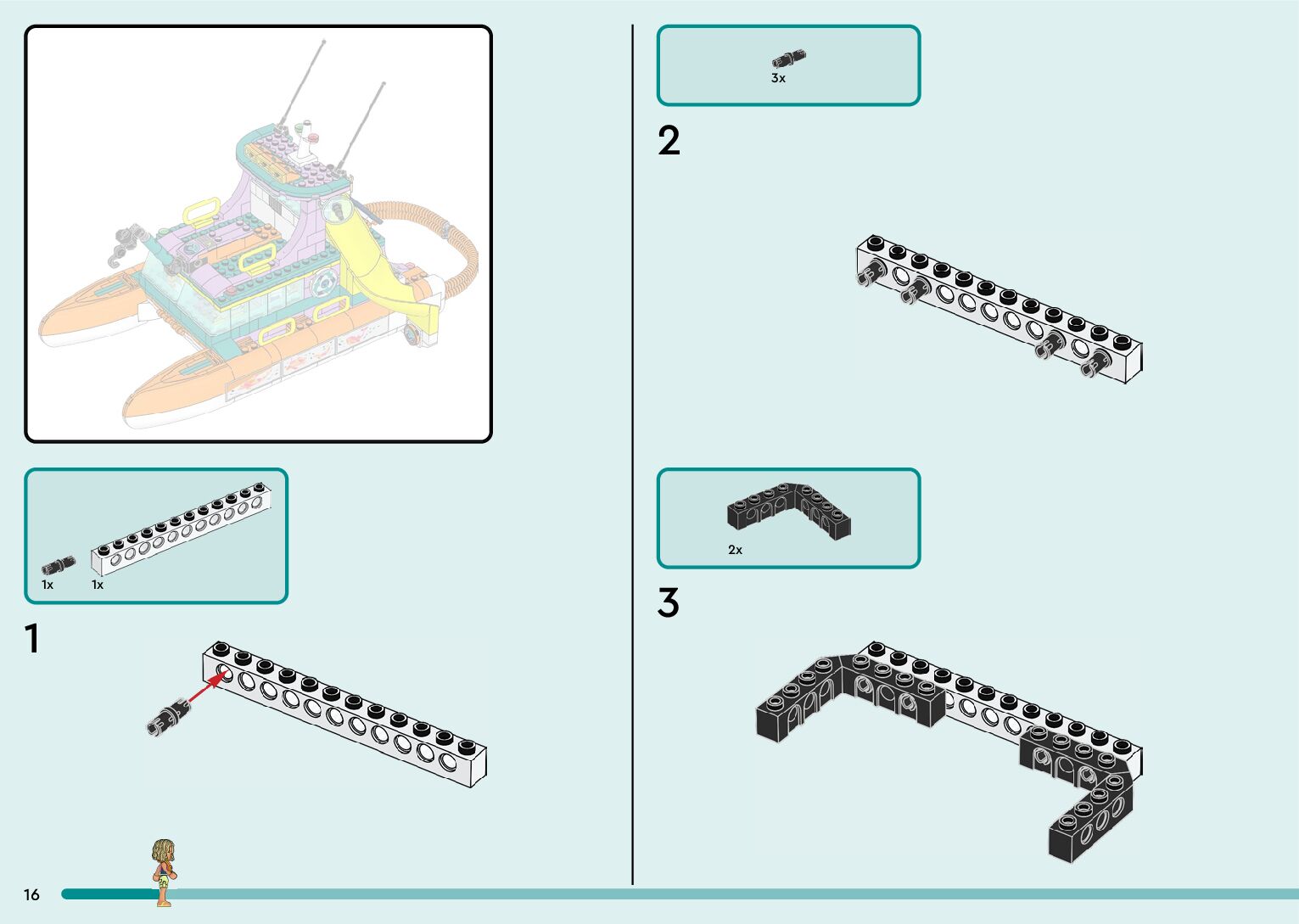 1x
1x

1

3x

2

2x

3

16