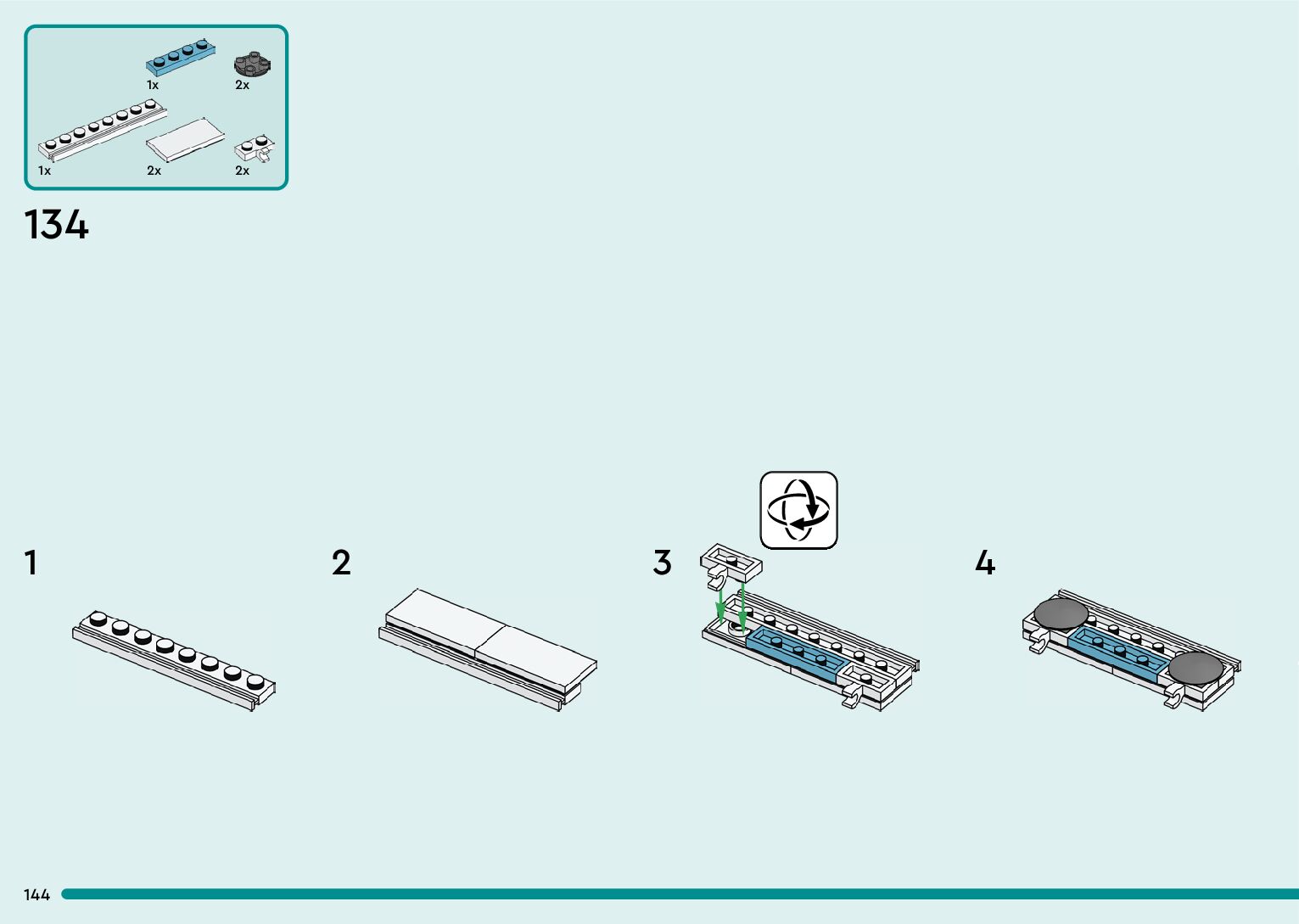 1x
2x
1x
2x
2x

134

1
2
3
4

144