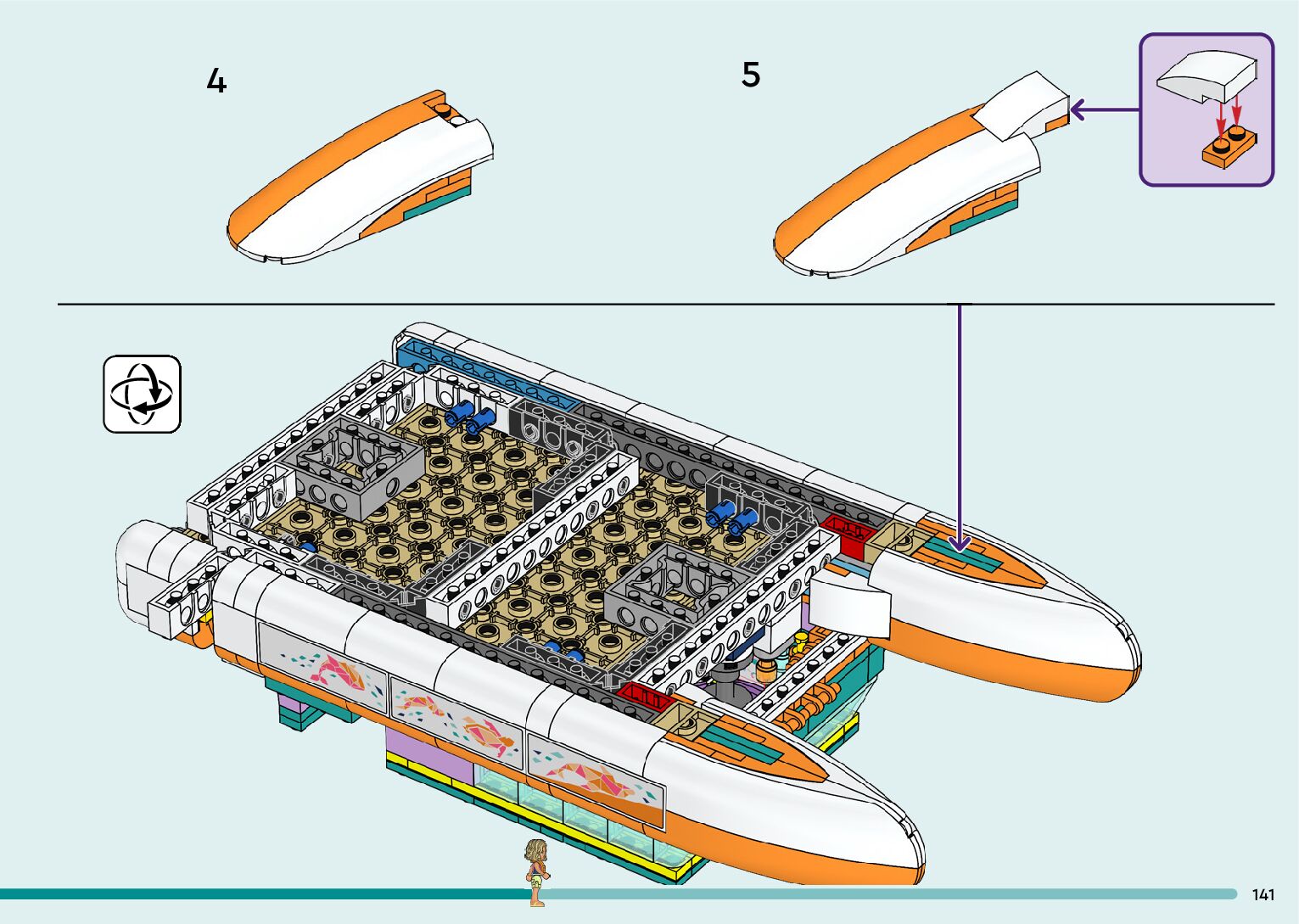 4

5

141