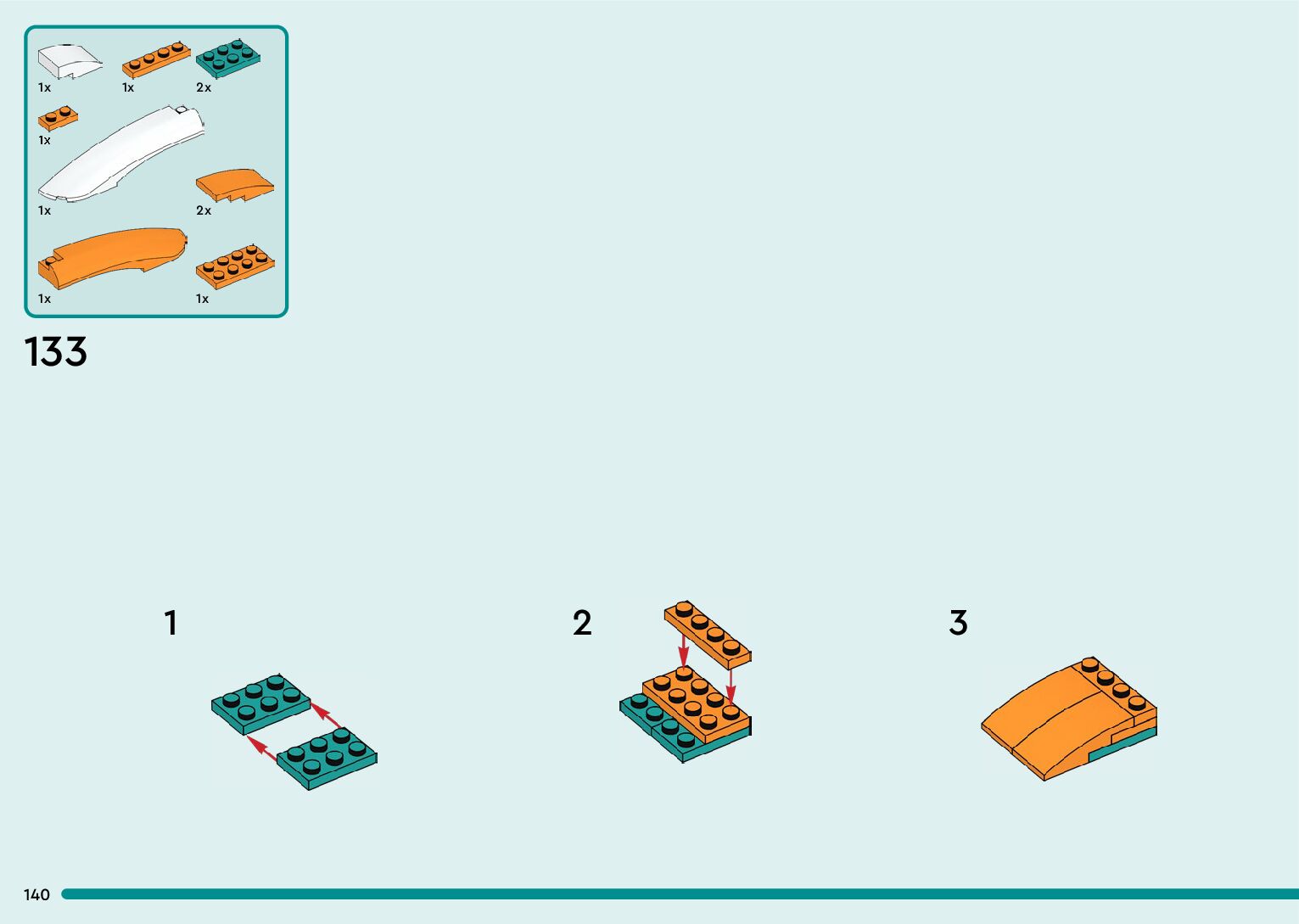 1x 1x 2x

1x

1x 2x

1x 1x

133

1

2

3

140