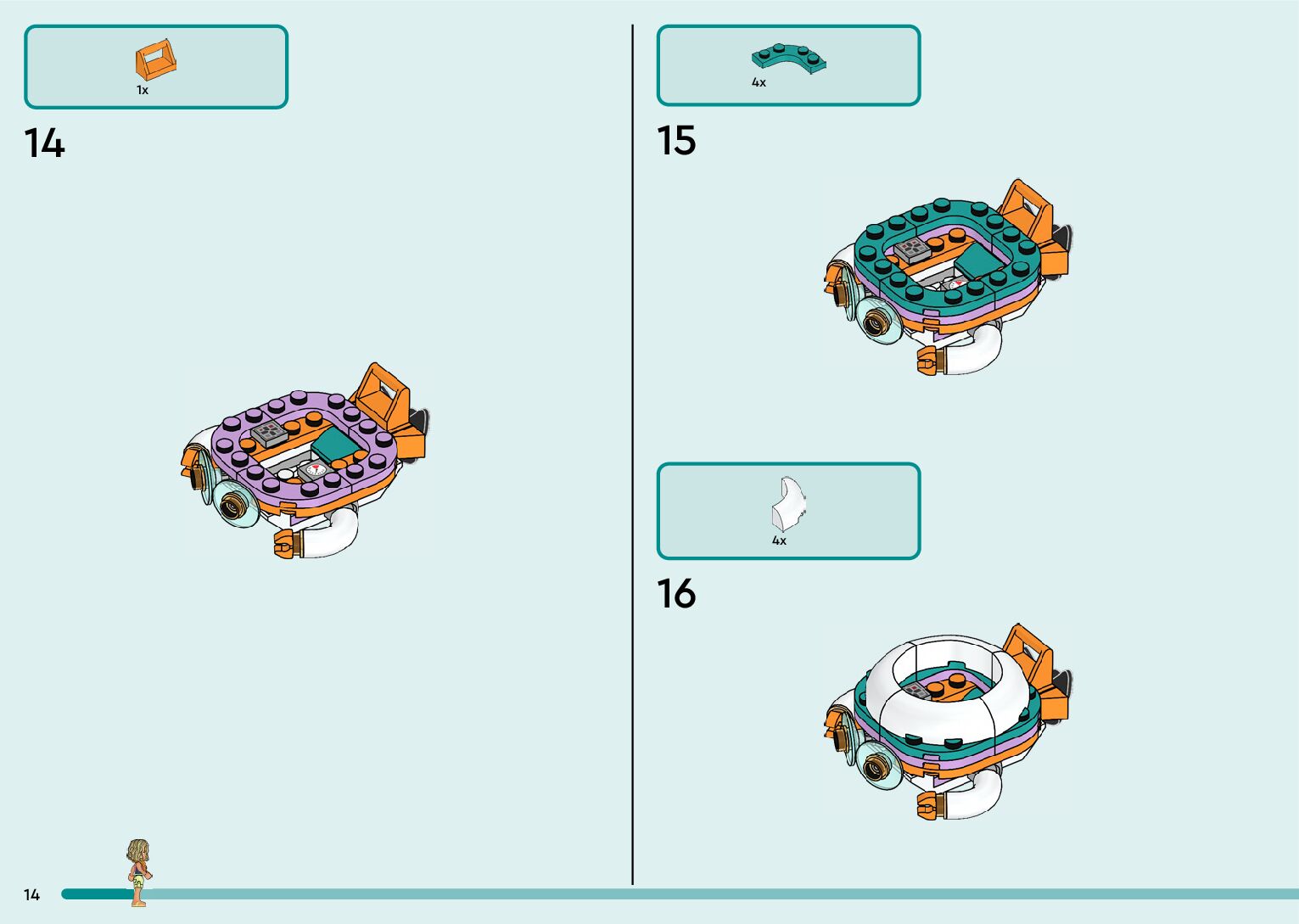 1x

14

4x

15

4x

16

14