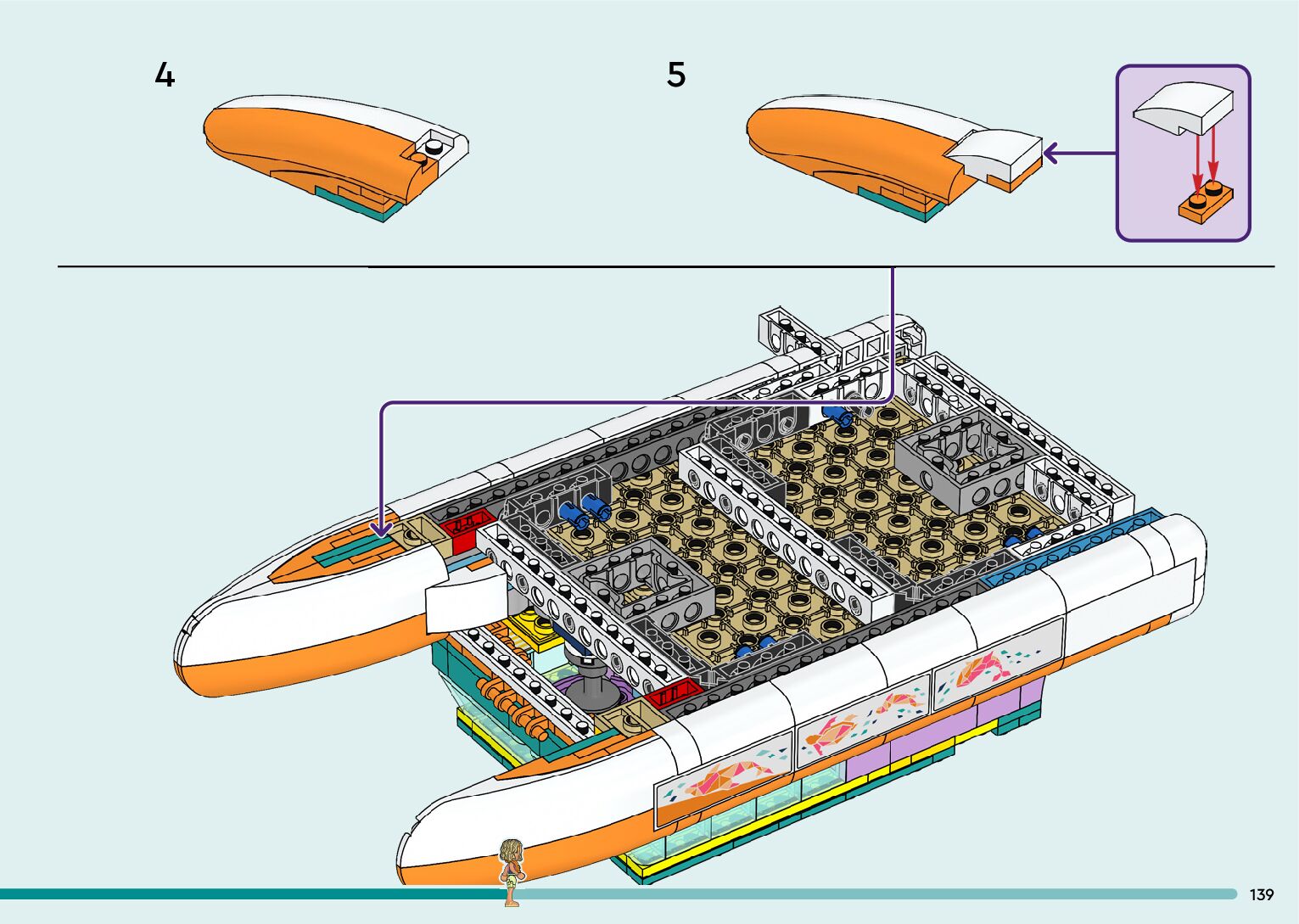 4

5

139