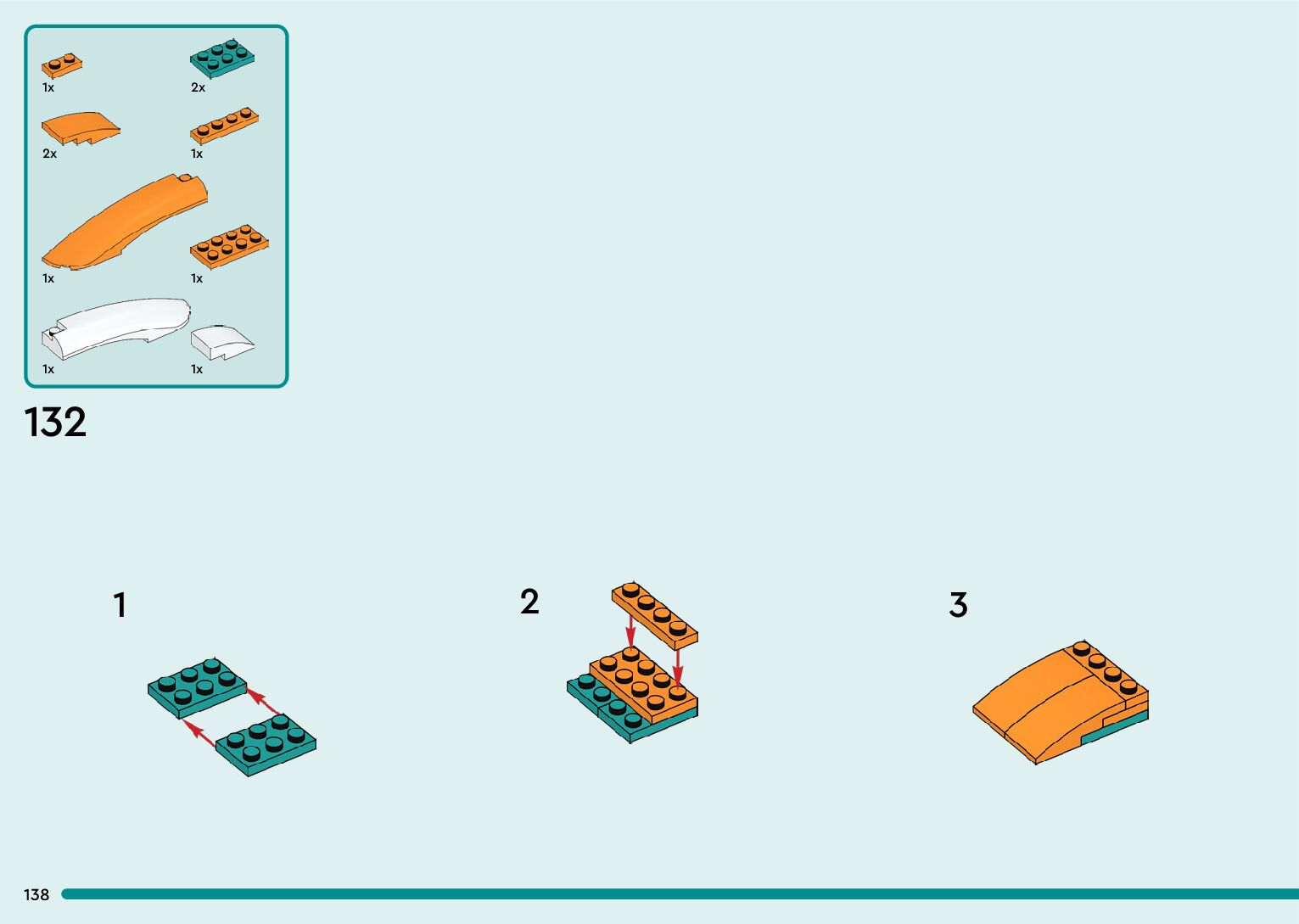 1x
2x
2x
1x
1x
1x
1x
1x

132

1

2

3

138