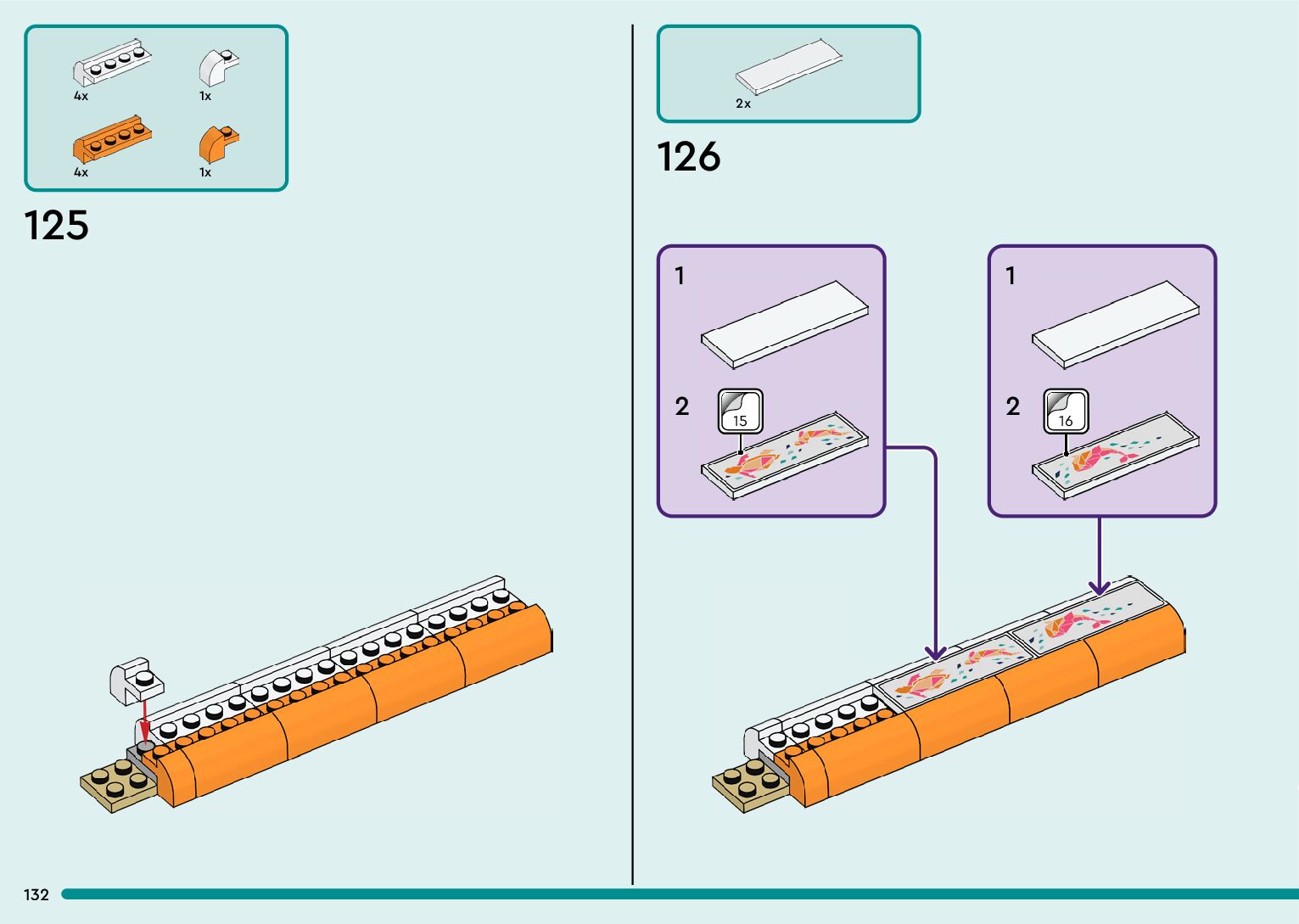 4x
1x
4x
1x

125

2x

126

1
2
15

1
2
16

132