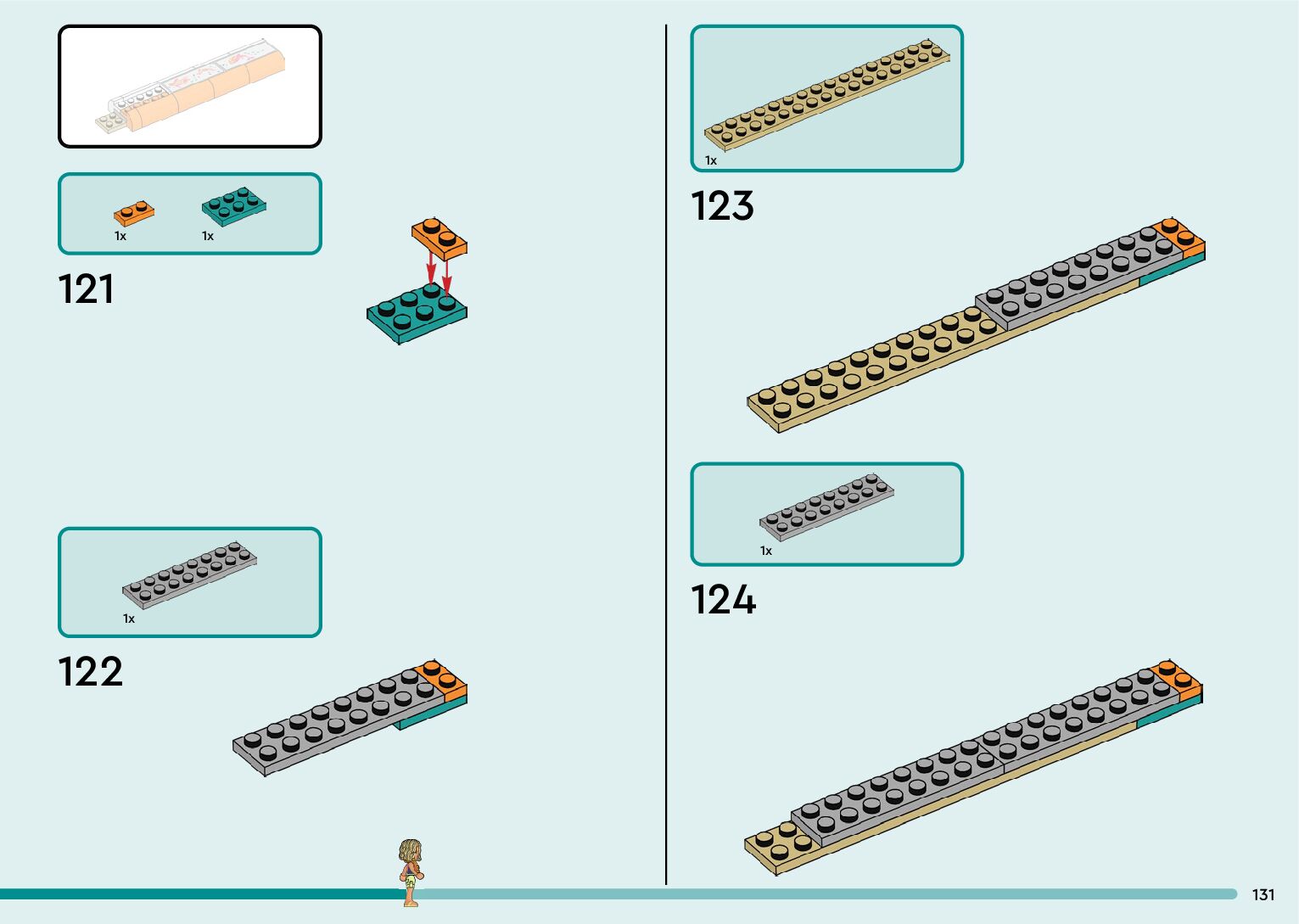 1x 1x

121

1x

122

1x

123

1x

124

131