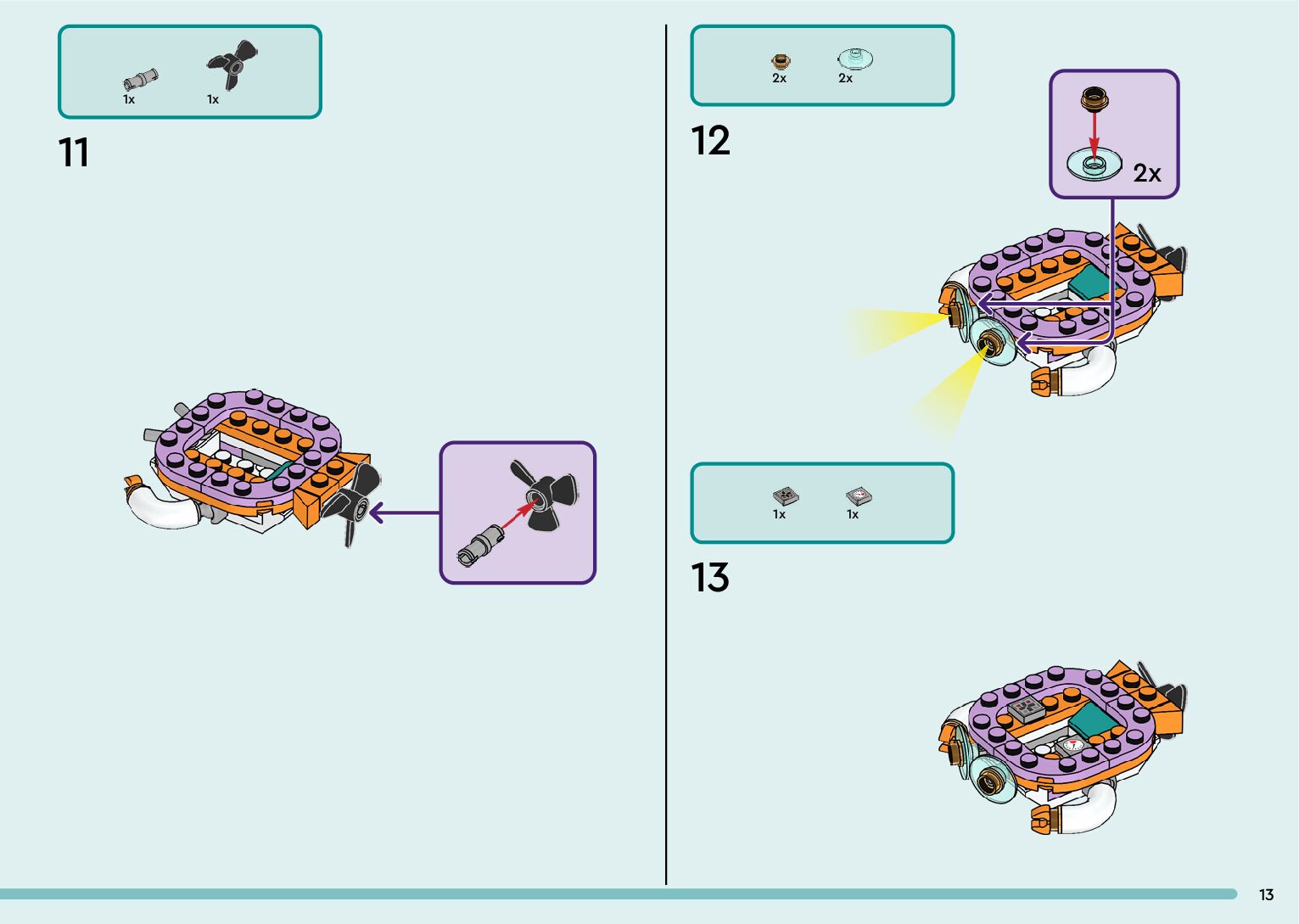 1x 1x

11

2x 2x

12

2x

1x 1x

13

13