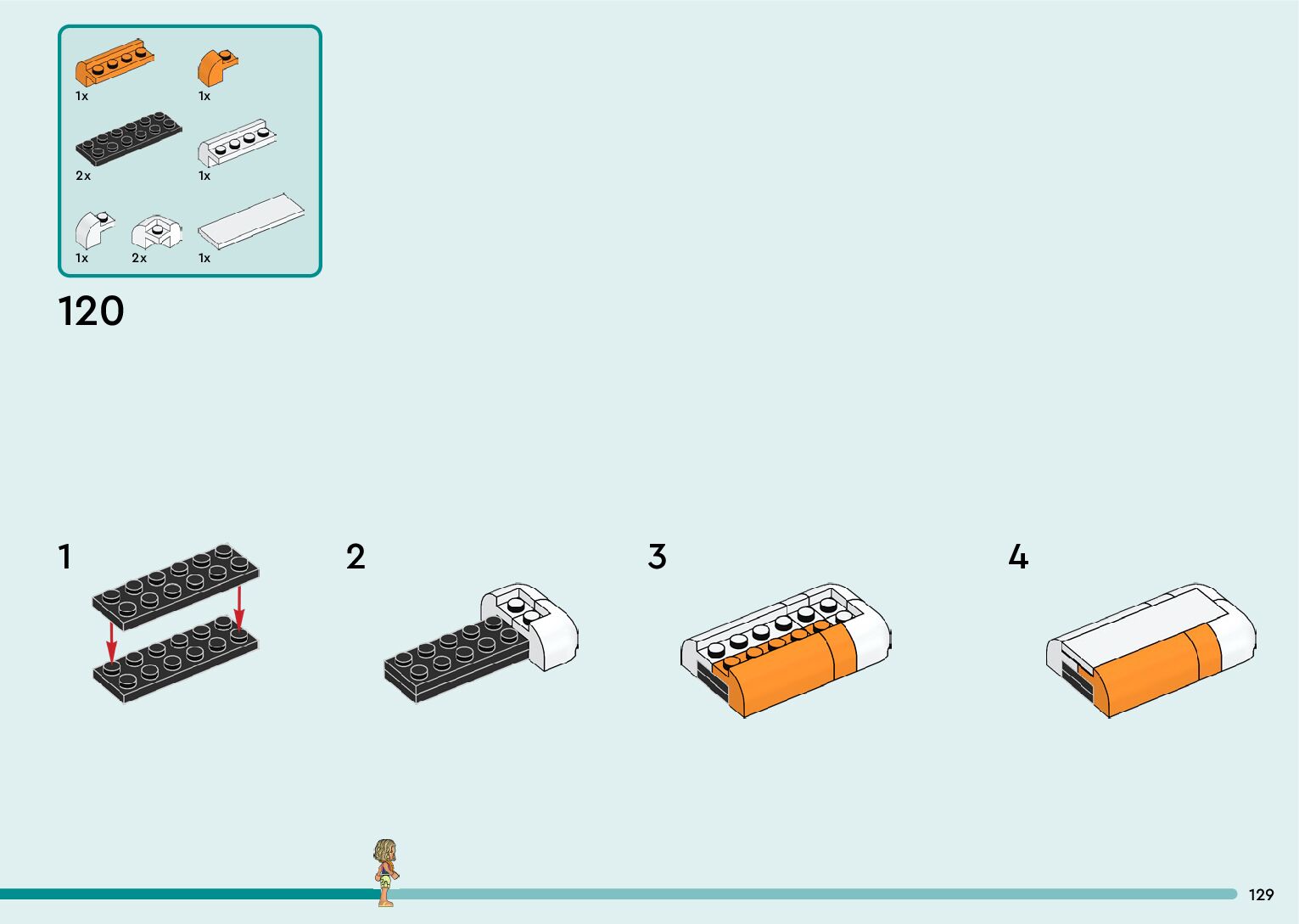 1x
1x
2x
1x
1x
2x
1x

120

1
2
3
4

129