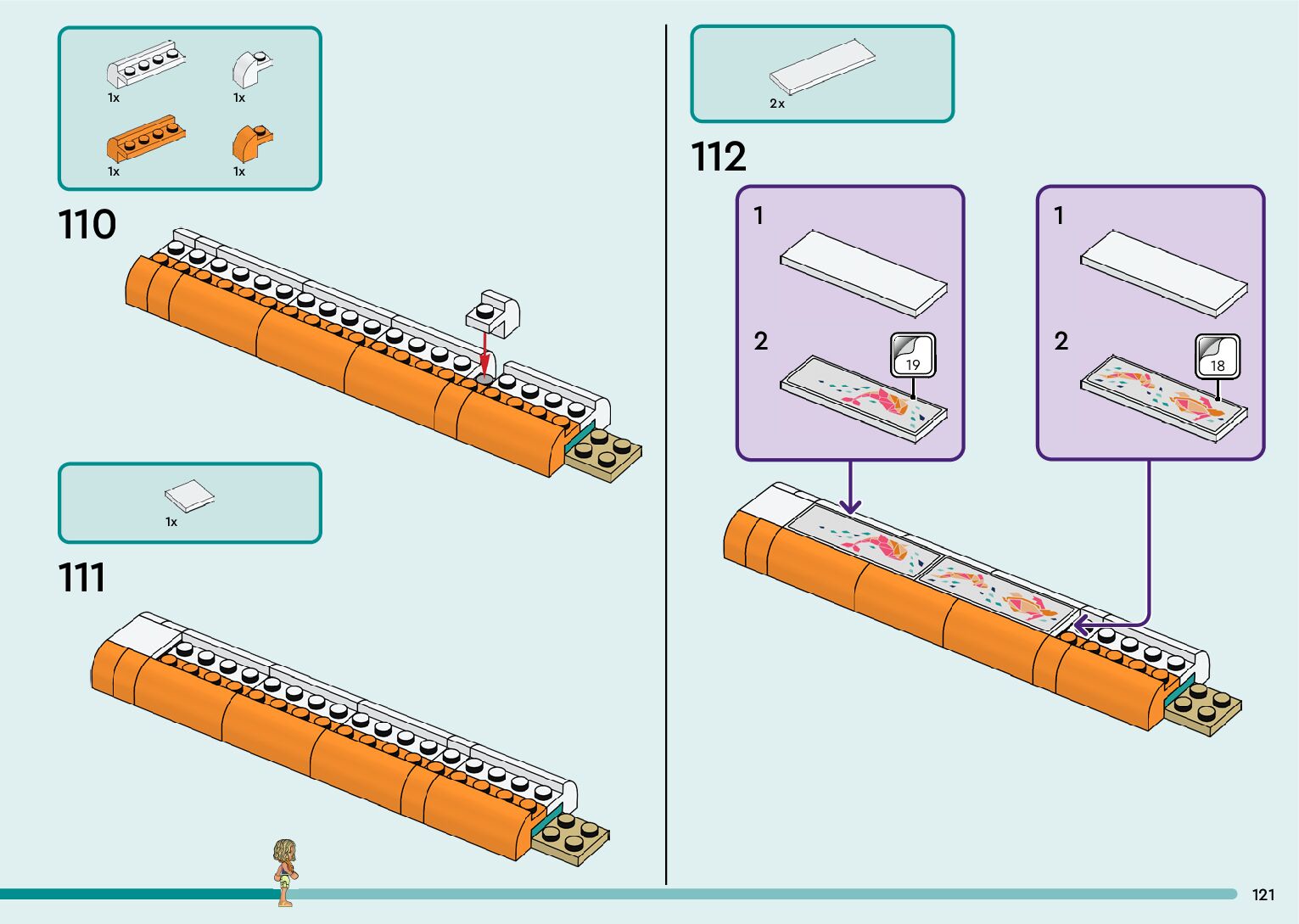 1x

1x

1x

1x

110

1x

111

2x

112

1

2

19

1

2

18

121