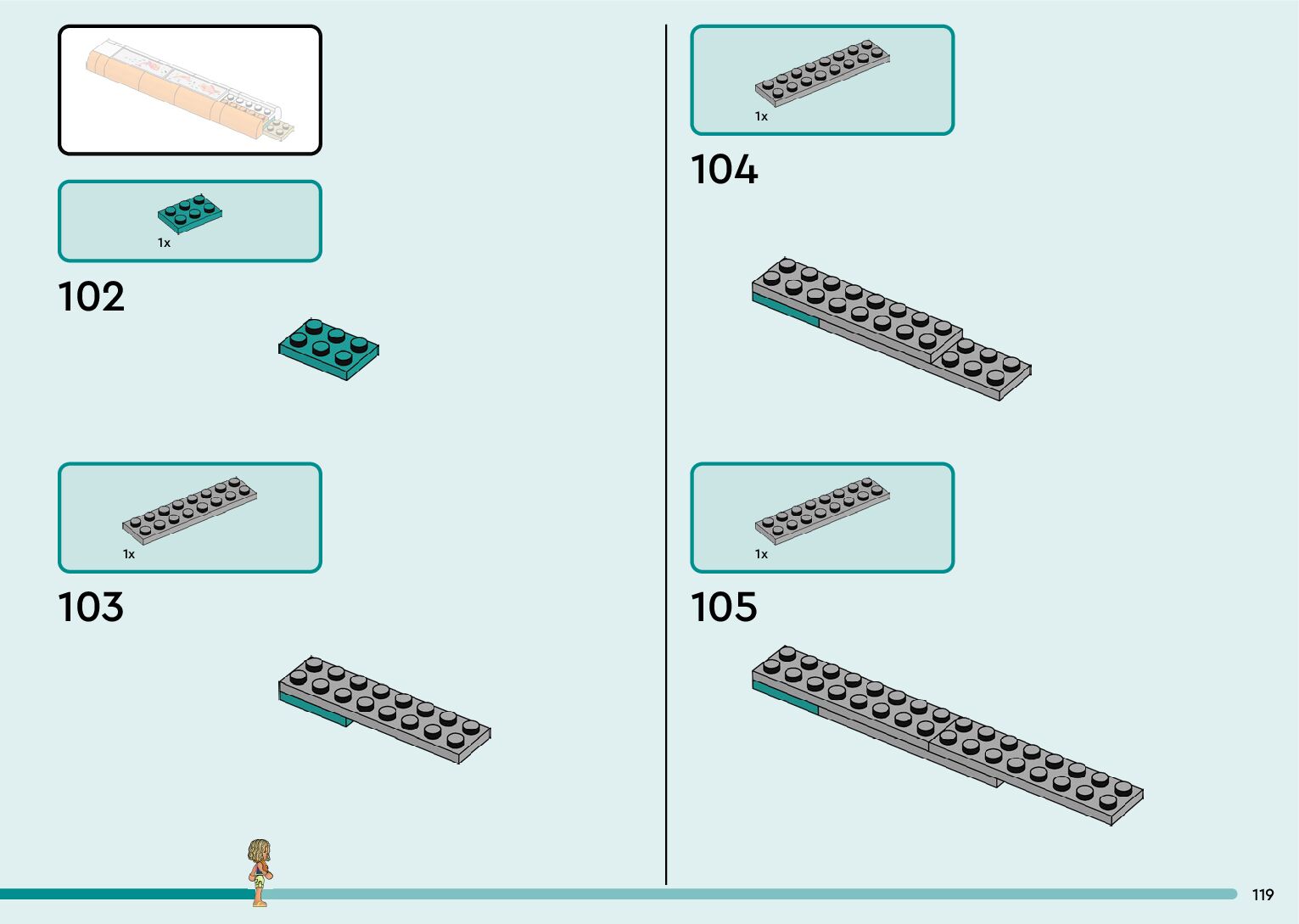 1x

102

1x

103

1x

104

1x

105

119