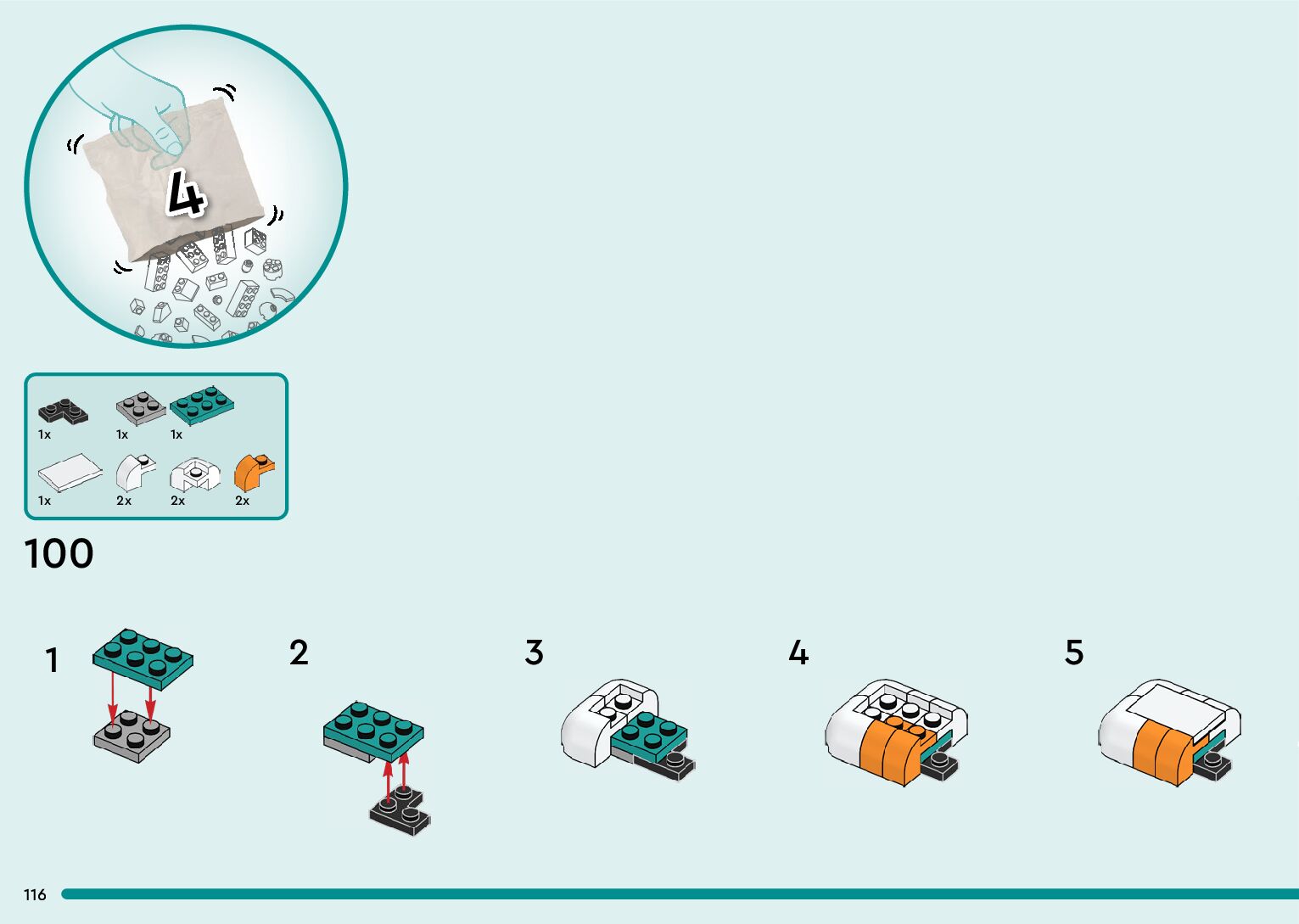 4

1x
1x
1x
1x
2x
2x
2x

100

1
2
3
4
5

116