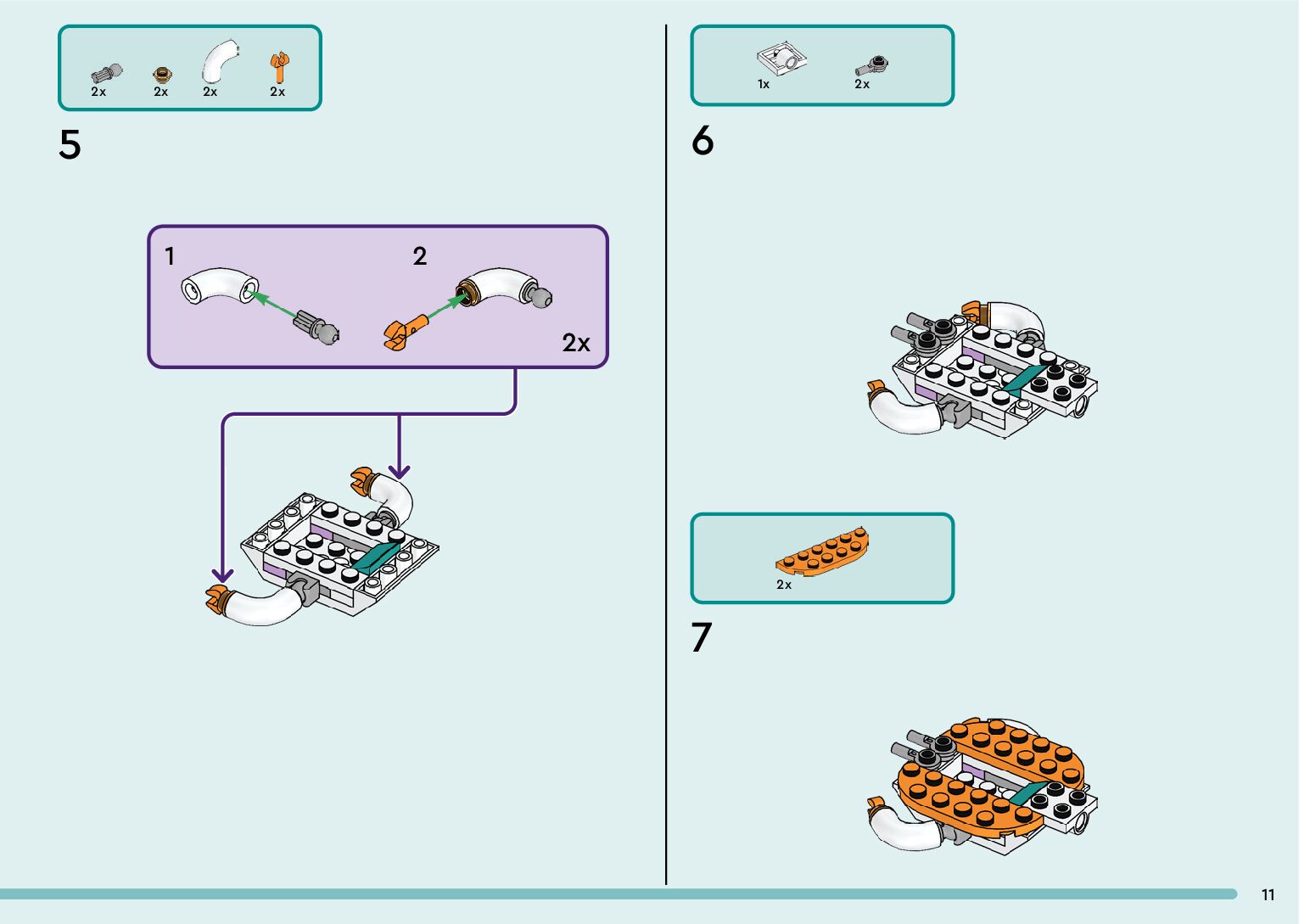 2x 2x 2x 2x

5

1

2

2x

1x 2x

6

2x

7

11